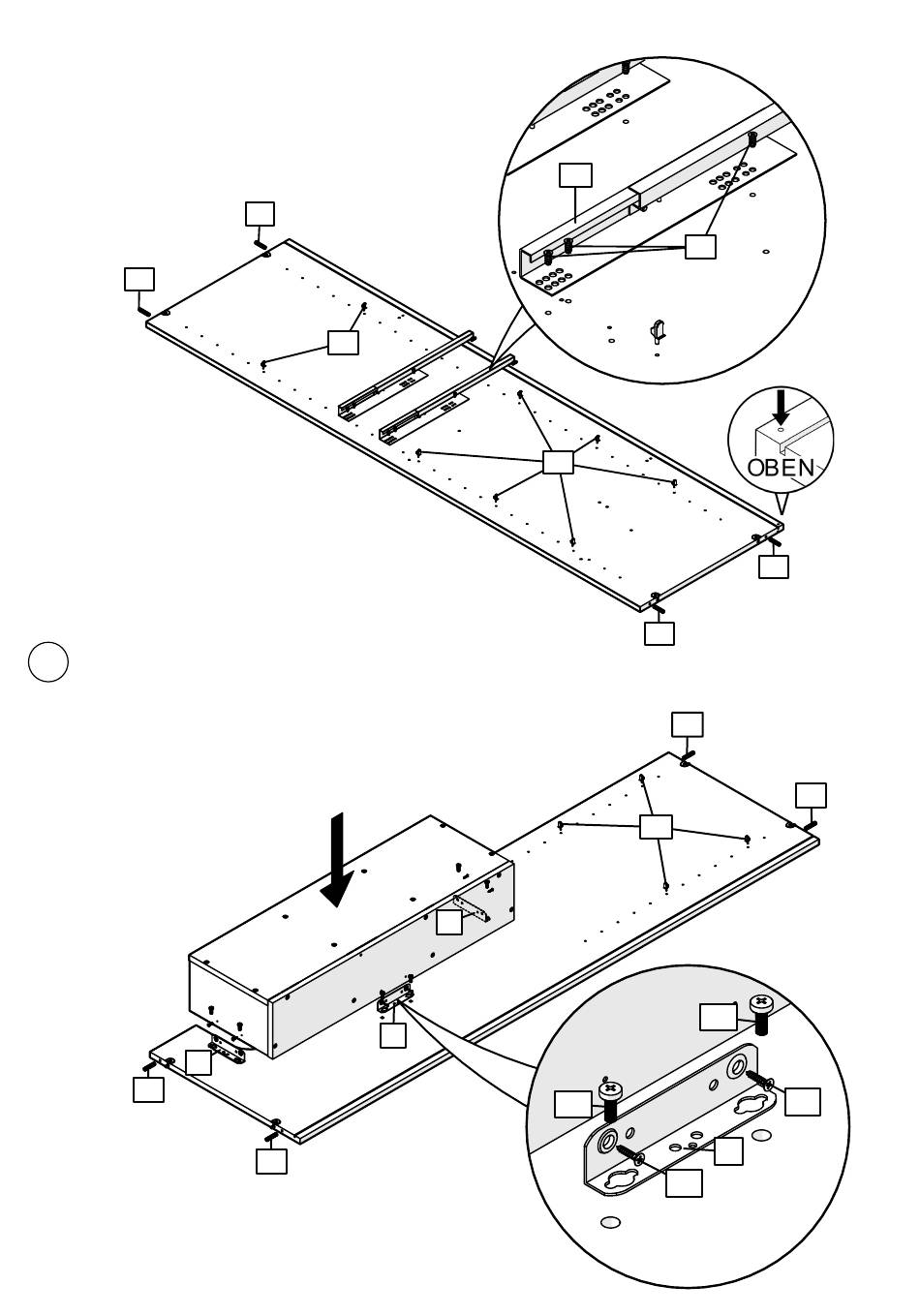 OBEN