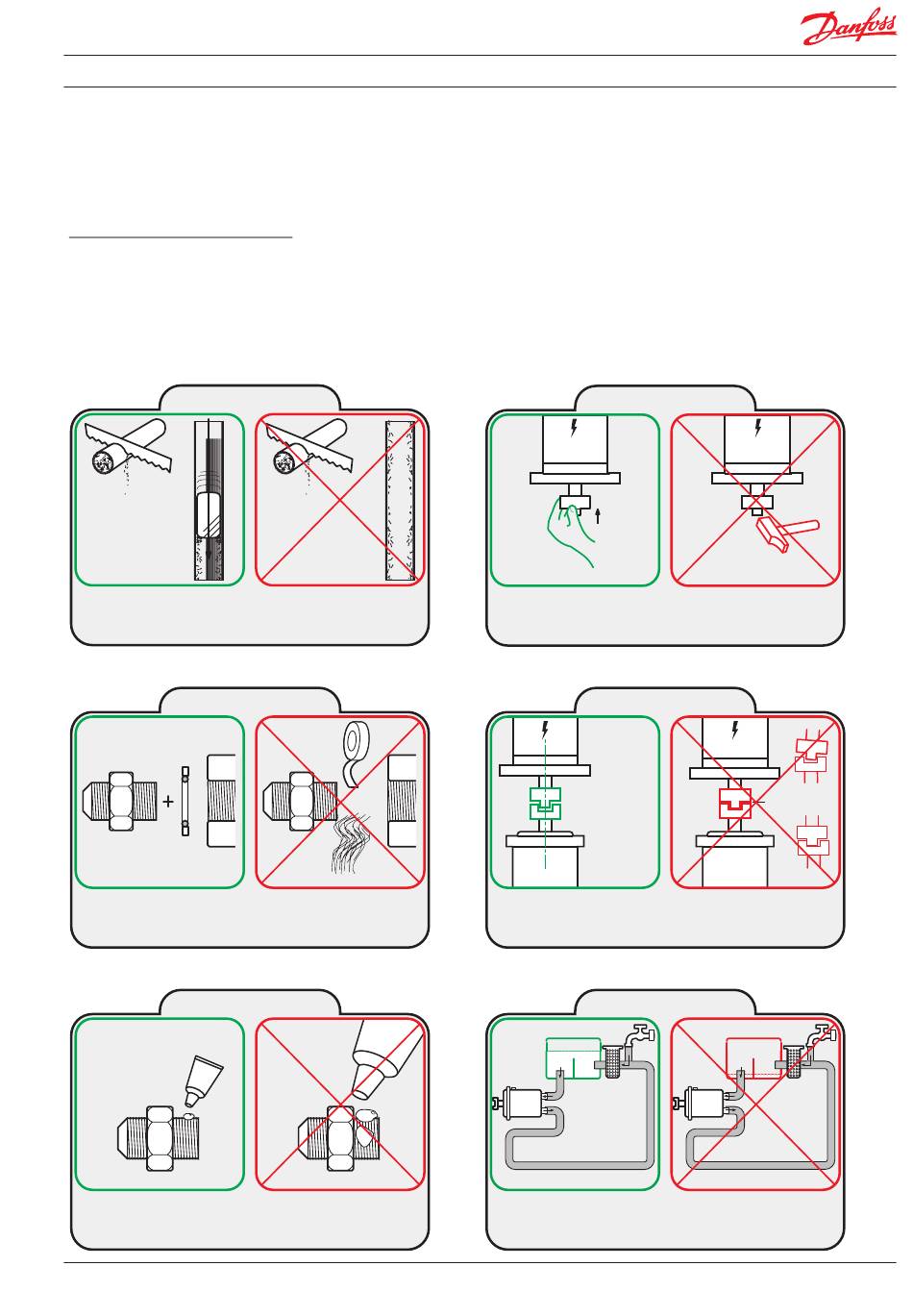 Danfoss