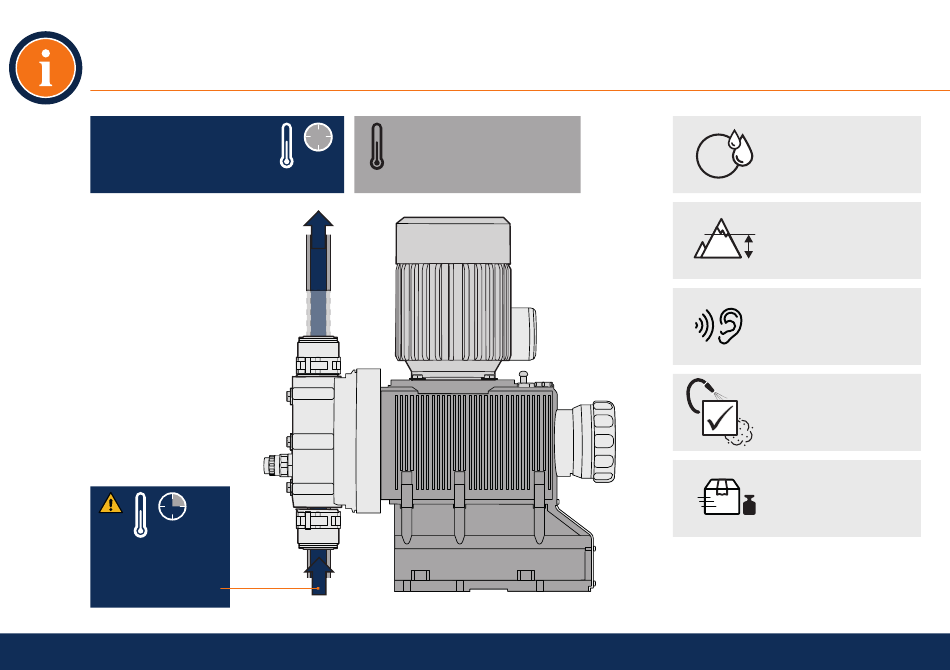 i