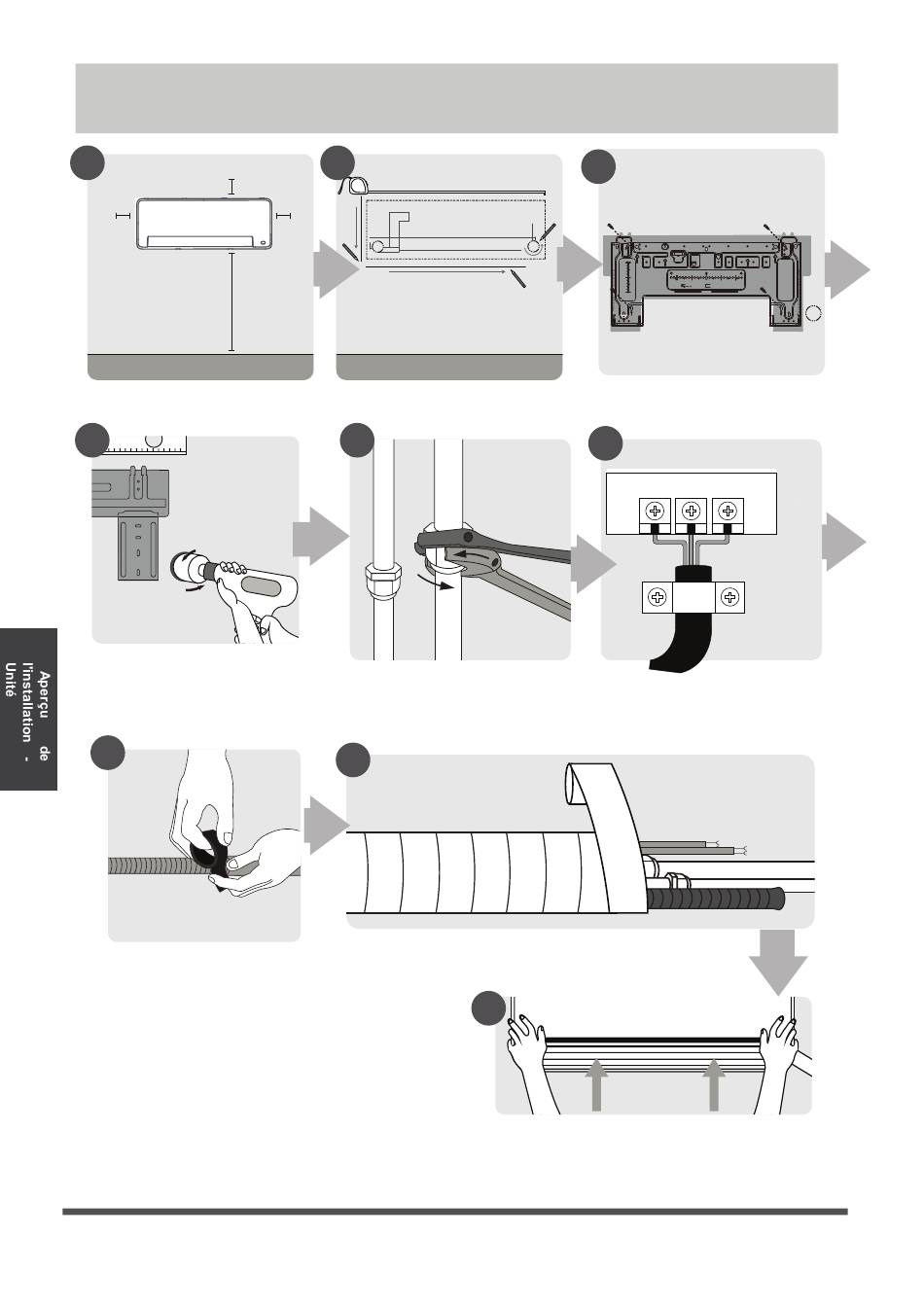 Aperçu de l'installation - Unité