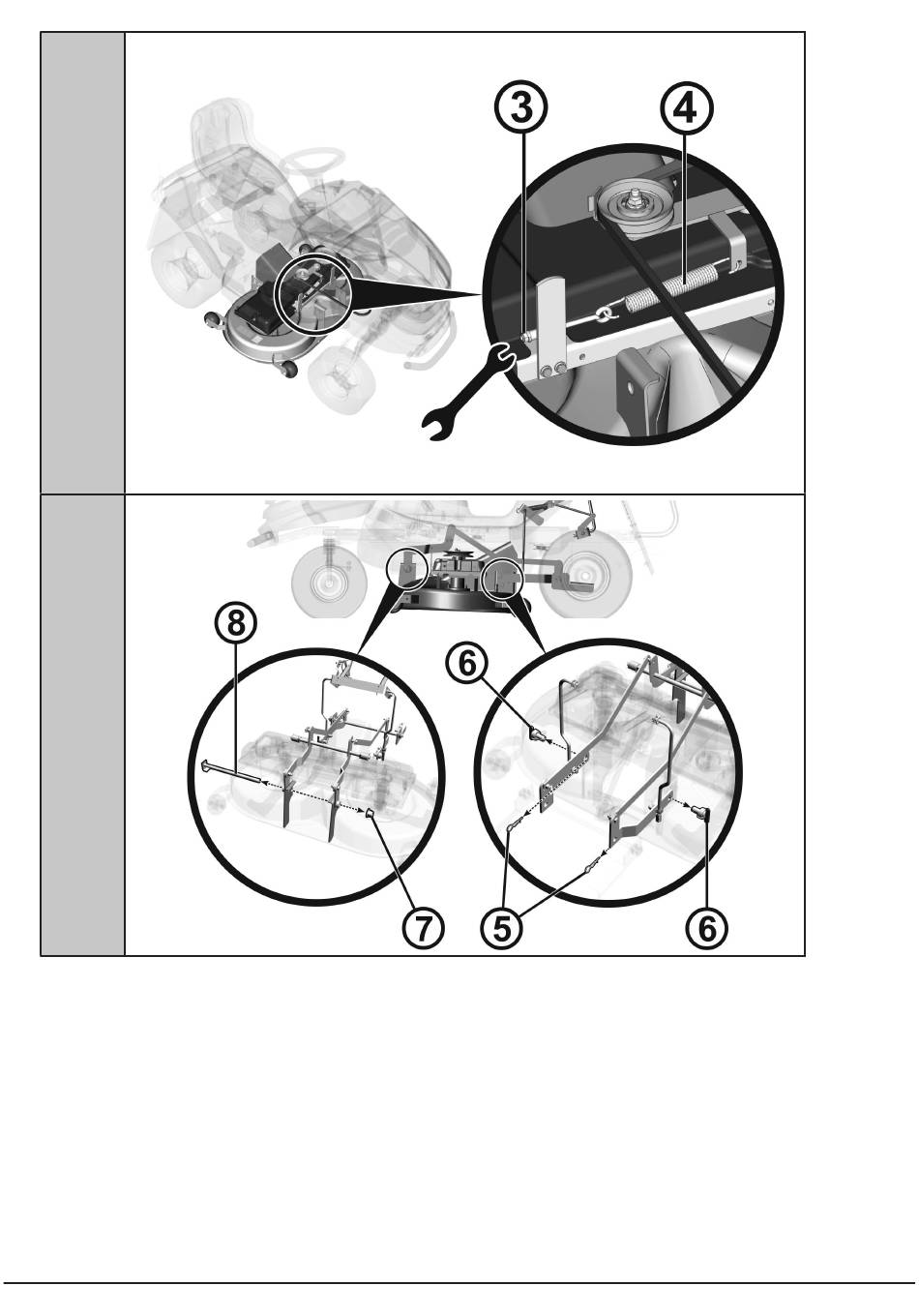 3
4
8
6
7
5
6