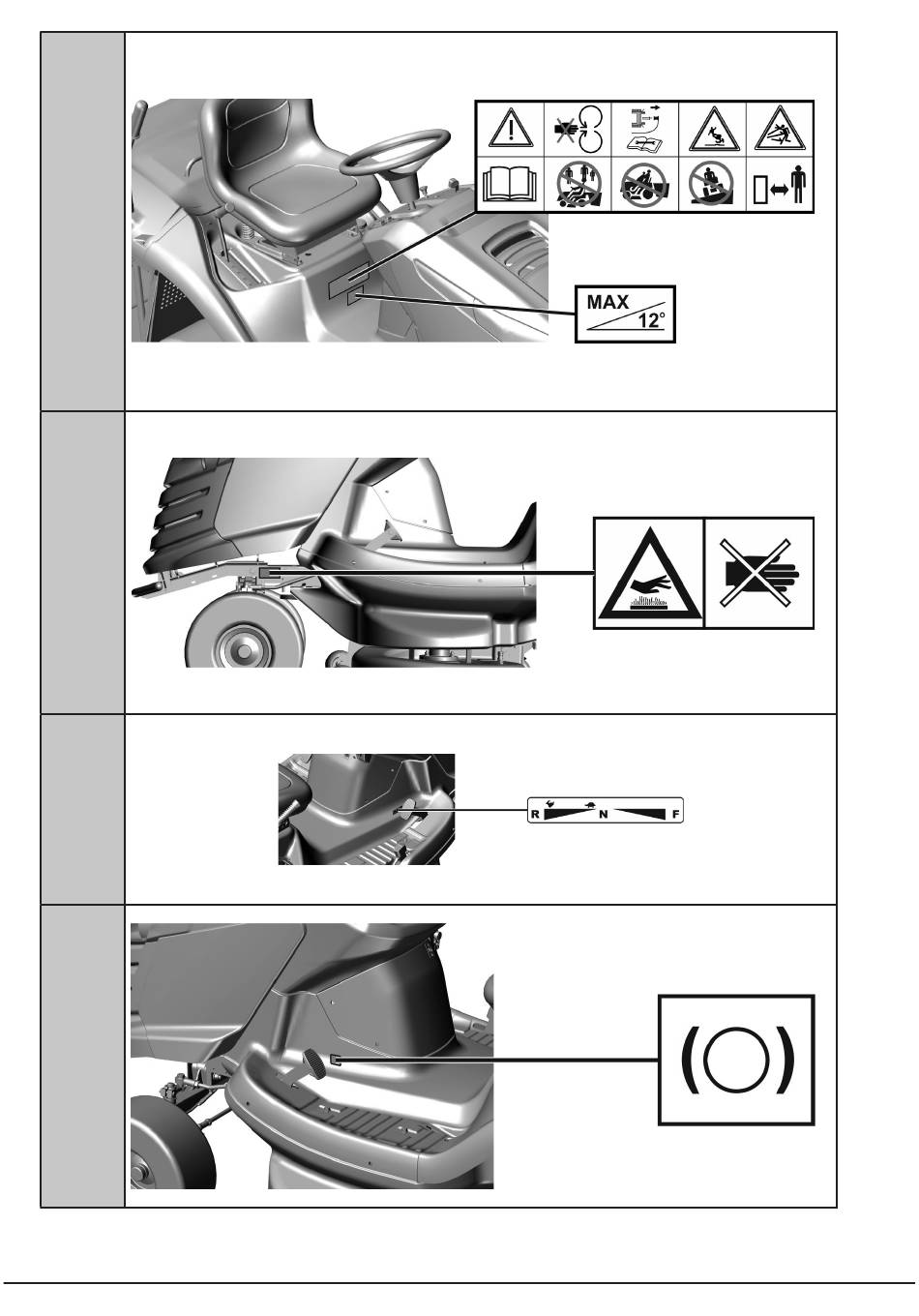 MAX
12°

R N F