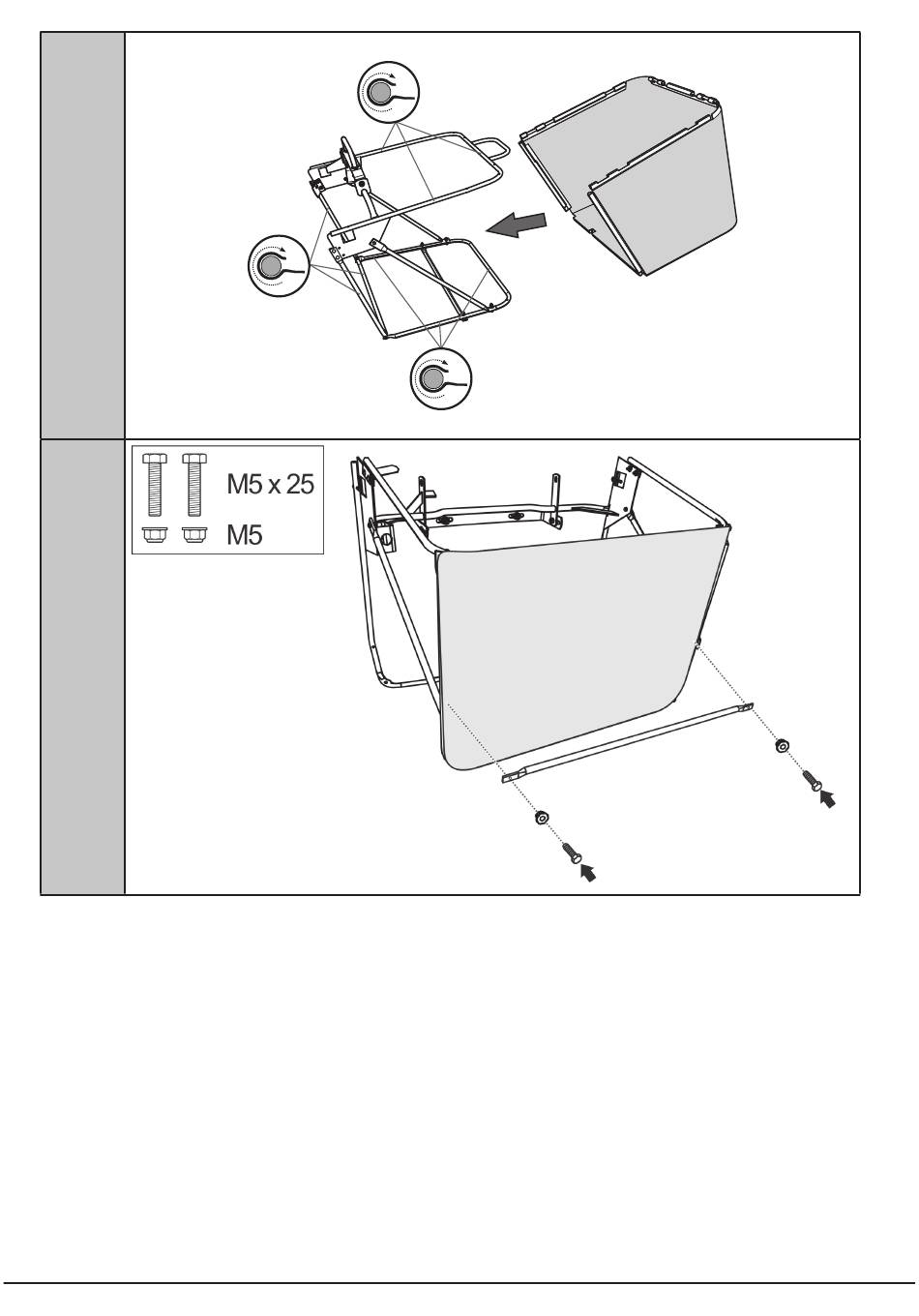 M5 x 25
M5