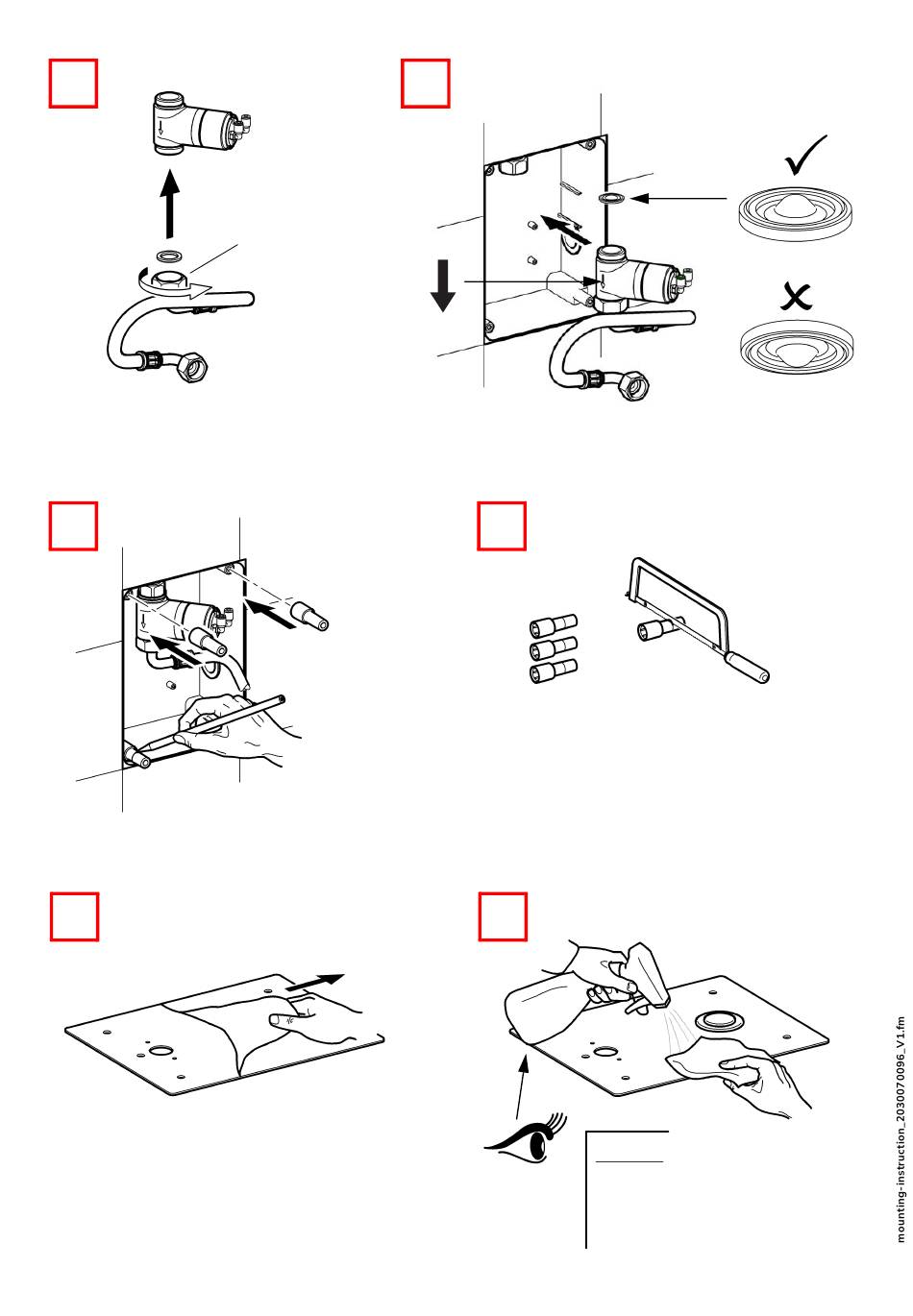 mounting-instruction_2030070096_V1.fm