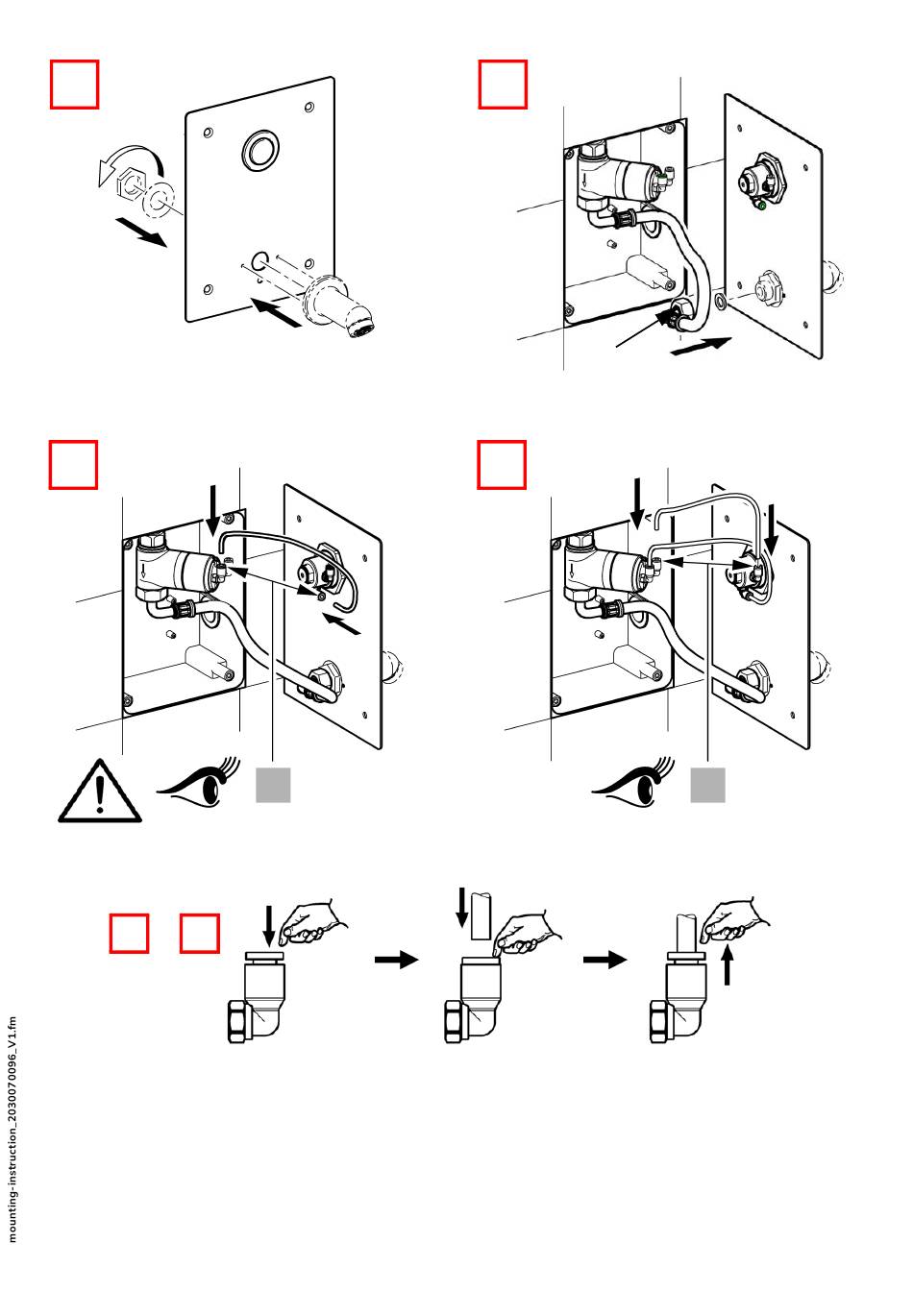 mounting-instruction_2030070096_V1.fm