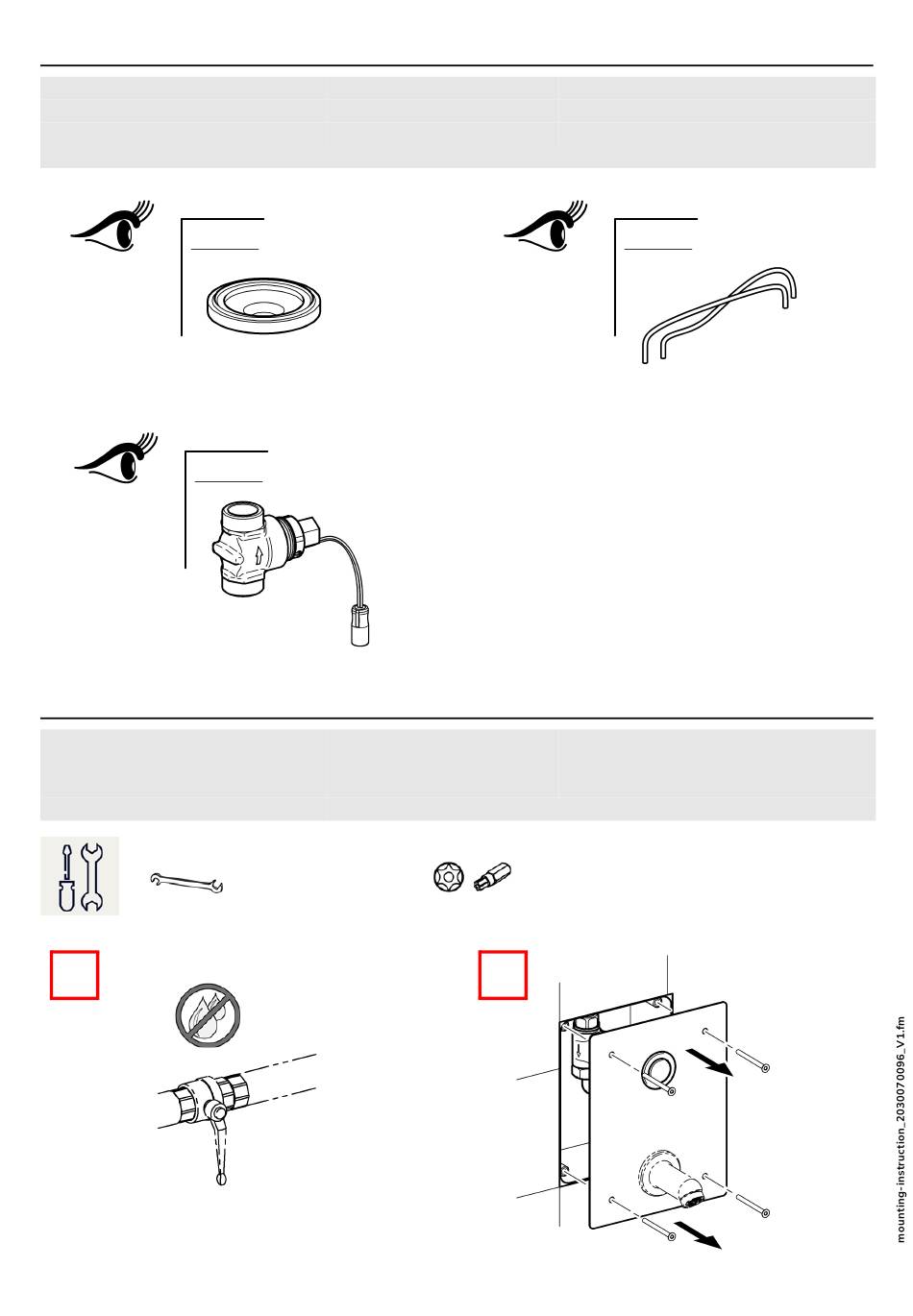 mounting-instruction_2030070096_V1.fm