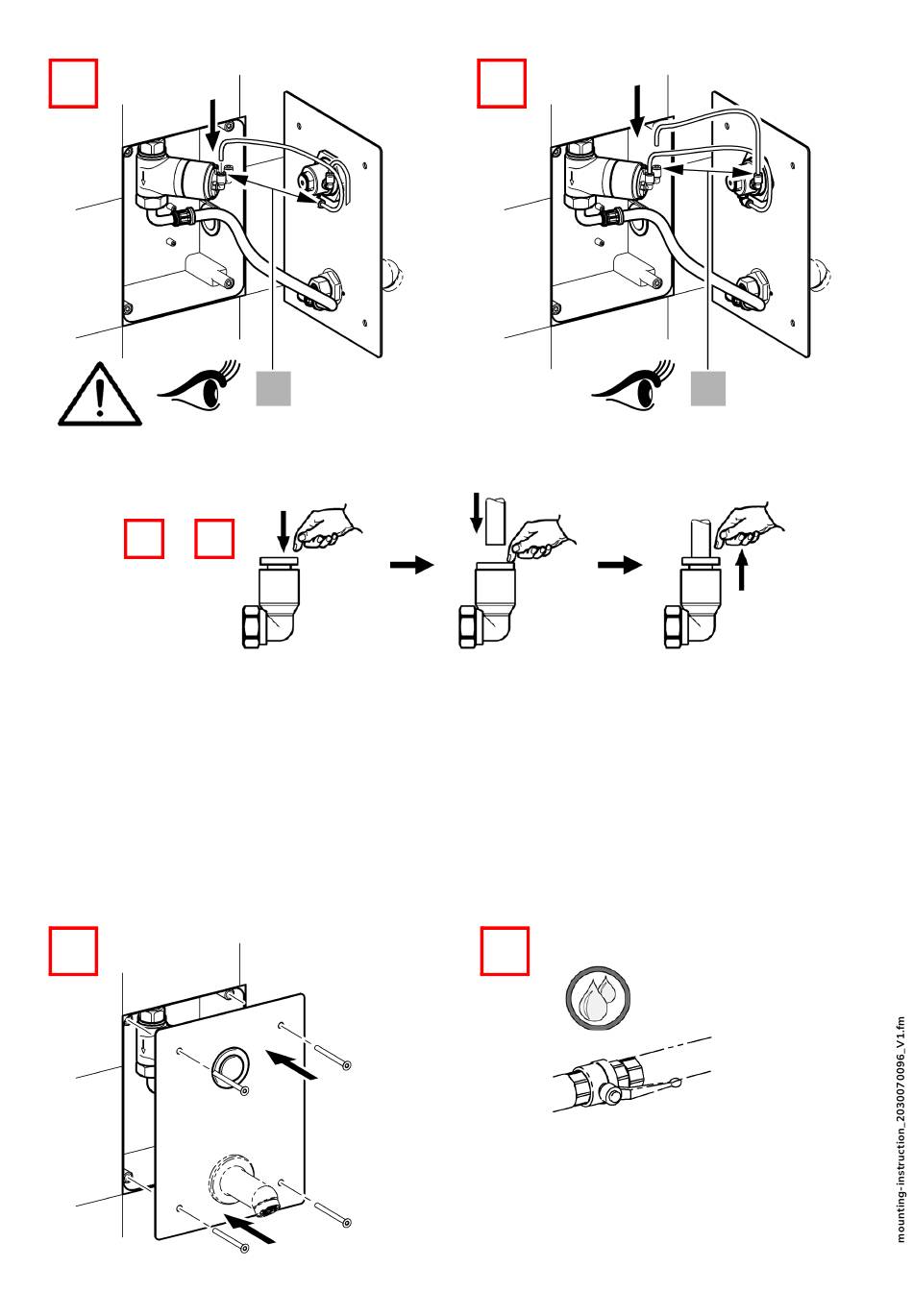 mounting-instruction_2030070096_V1.fm