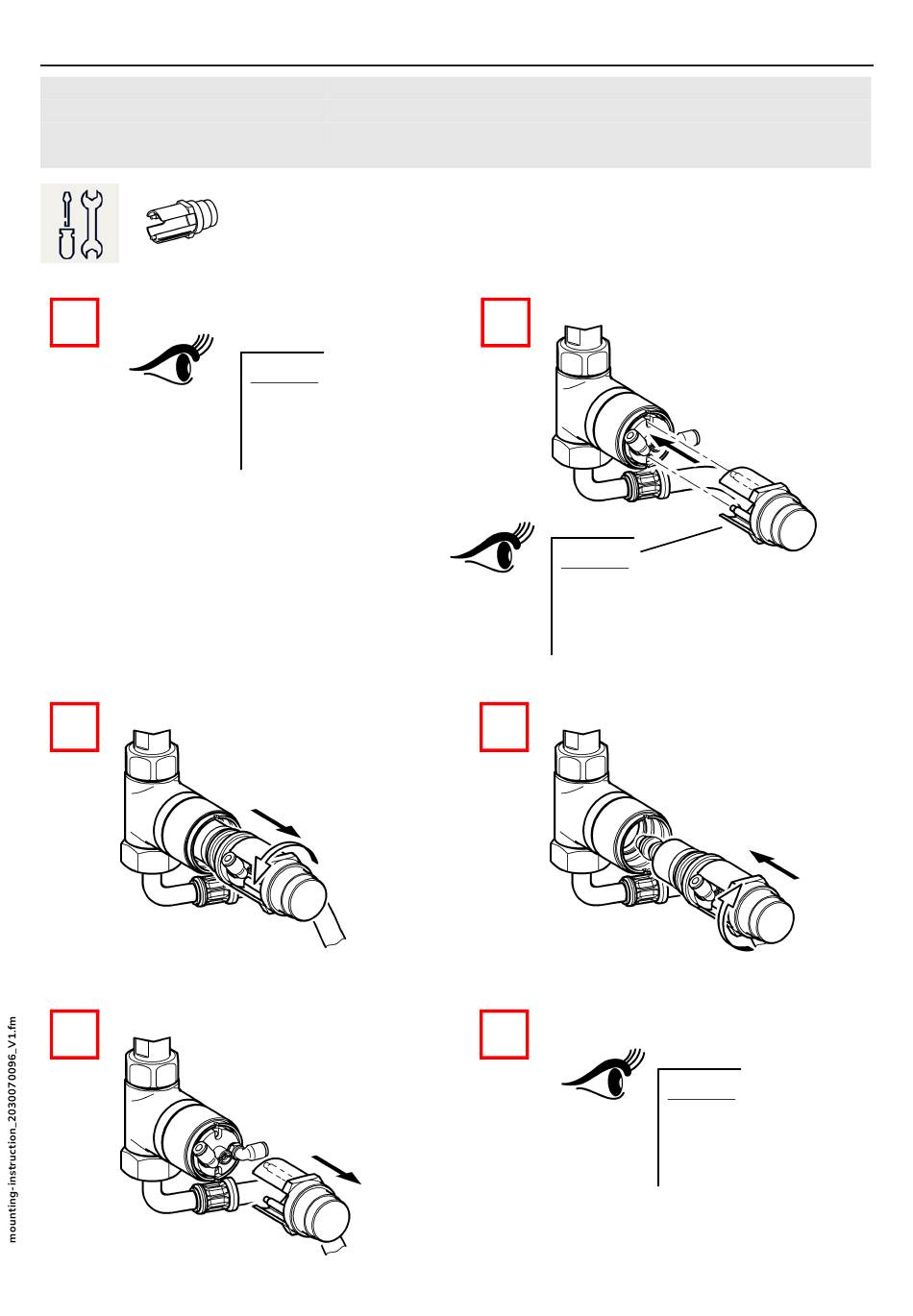 mounting-instruction_2030070096_V1.fm