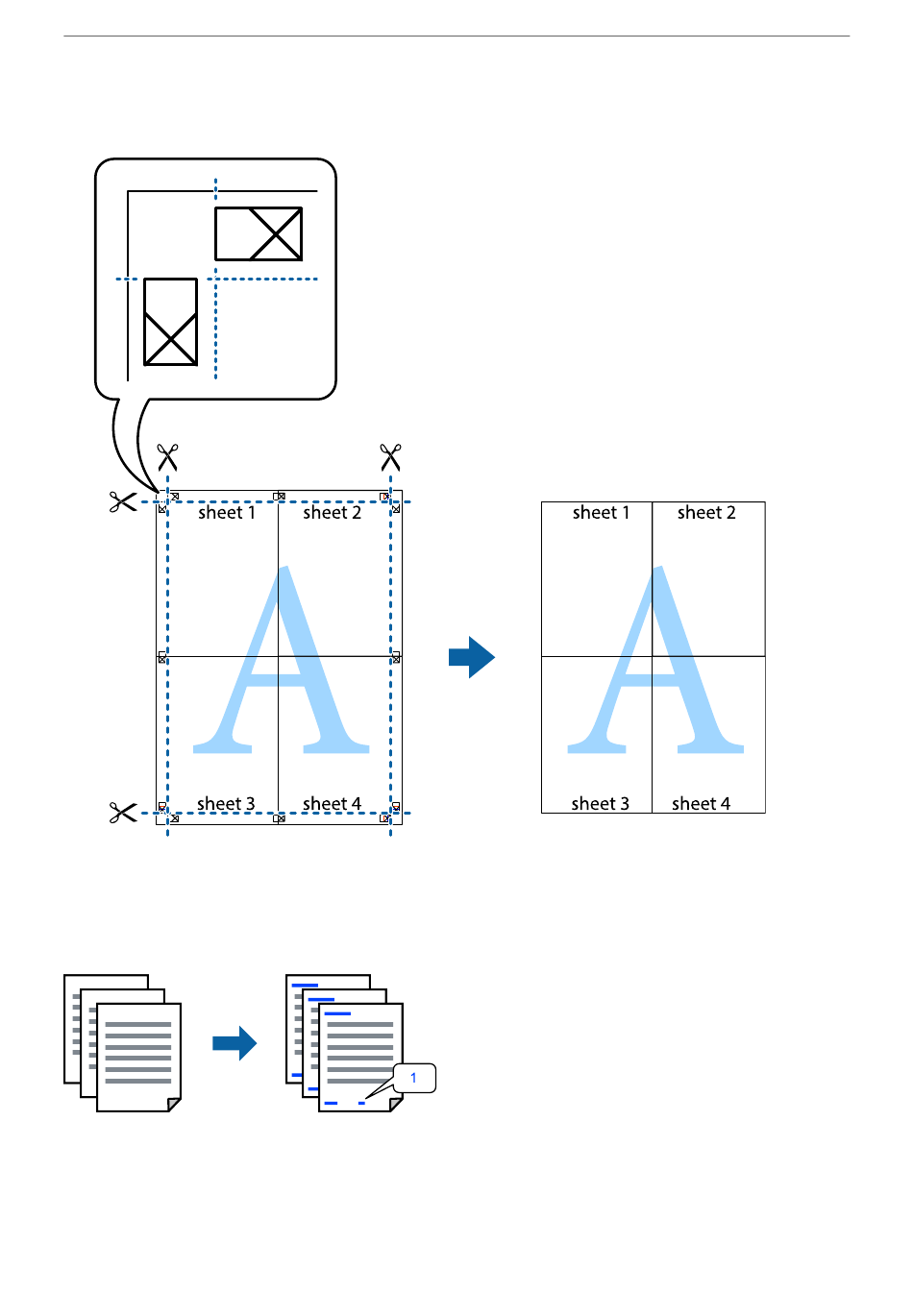 sheet 1
sheet 2
A
sheet 3
sheet 4

sheet 1
sheet 2
A
sheet 3
sheet 4

1