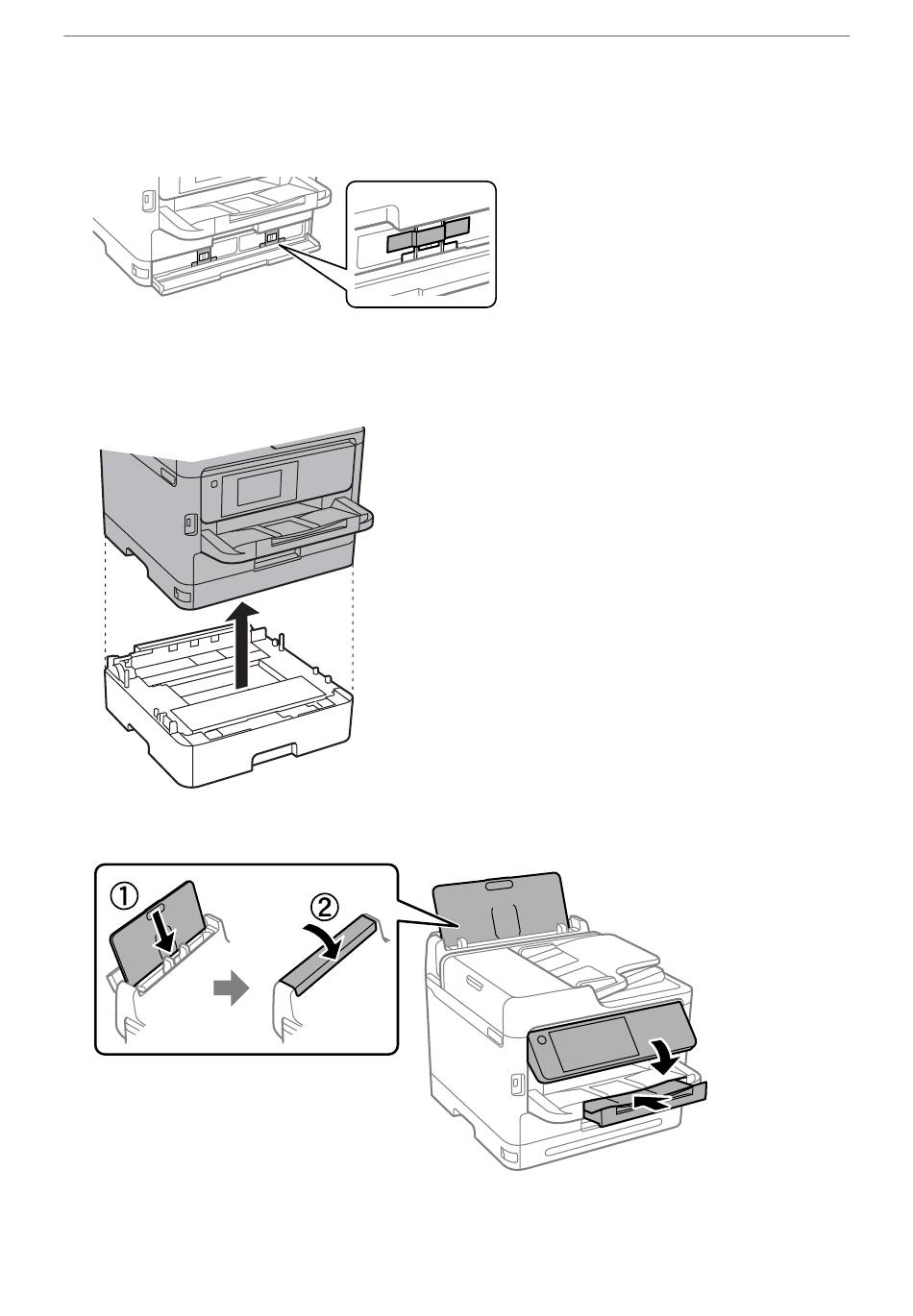 ①

②