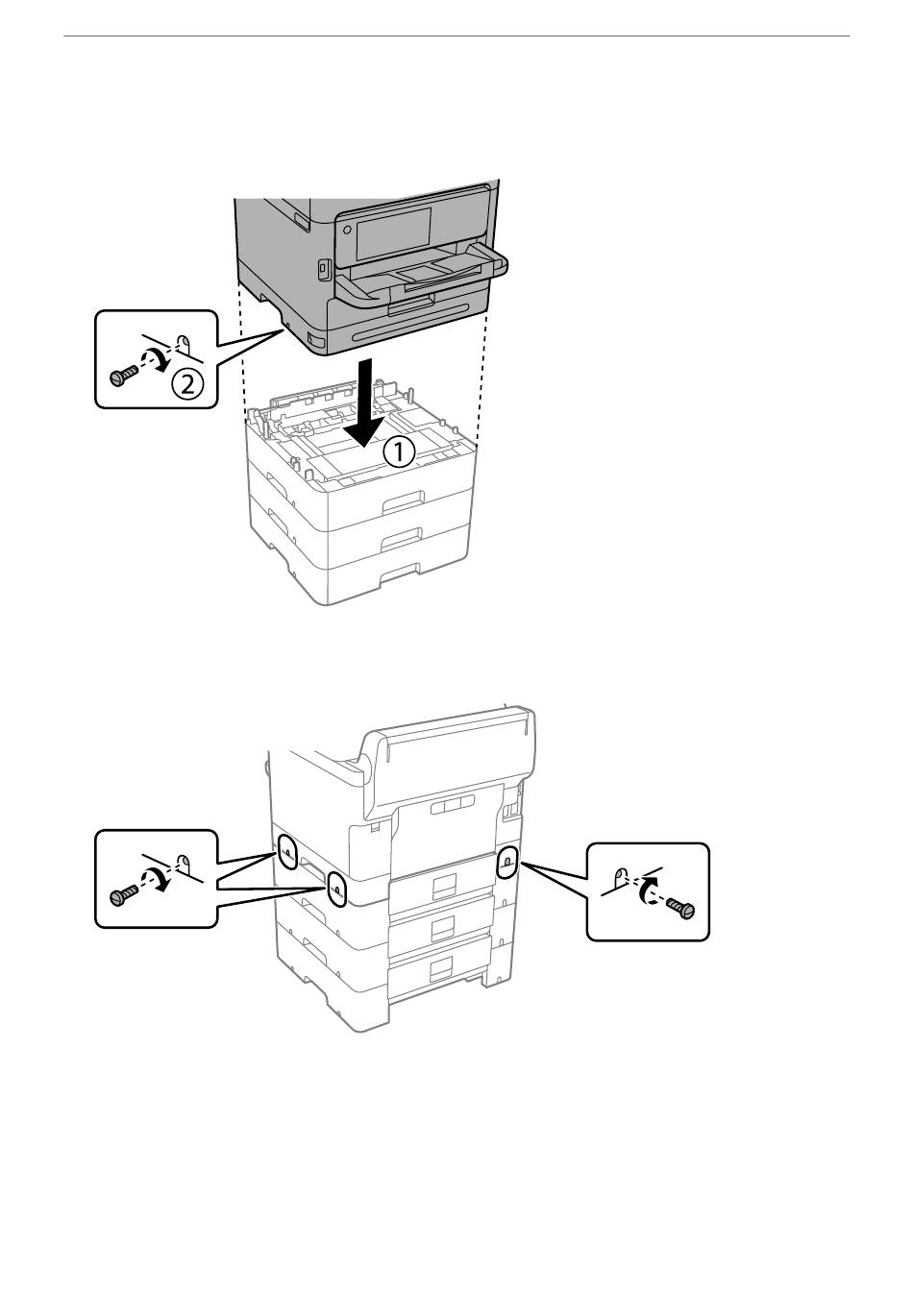 ②

①