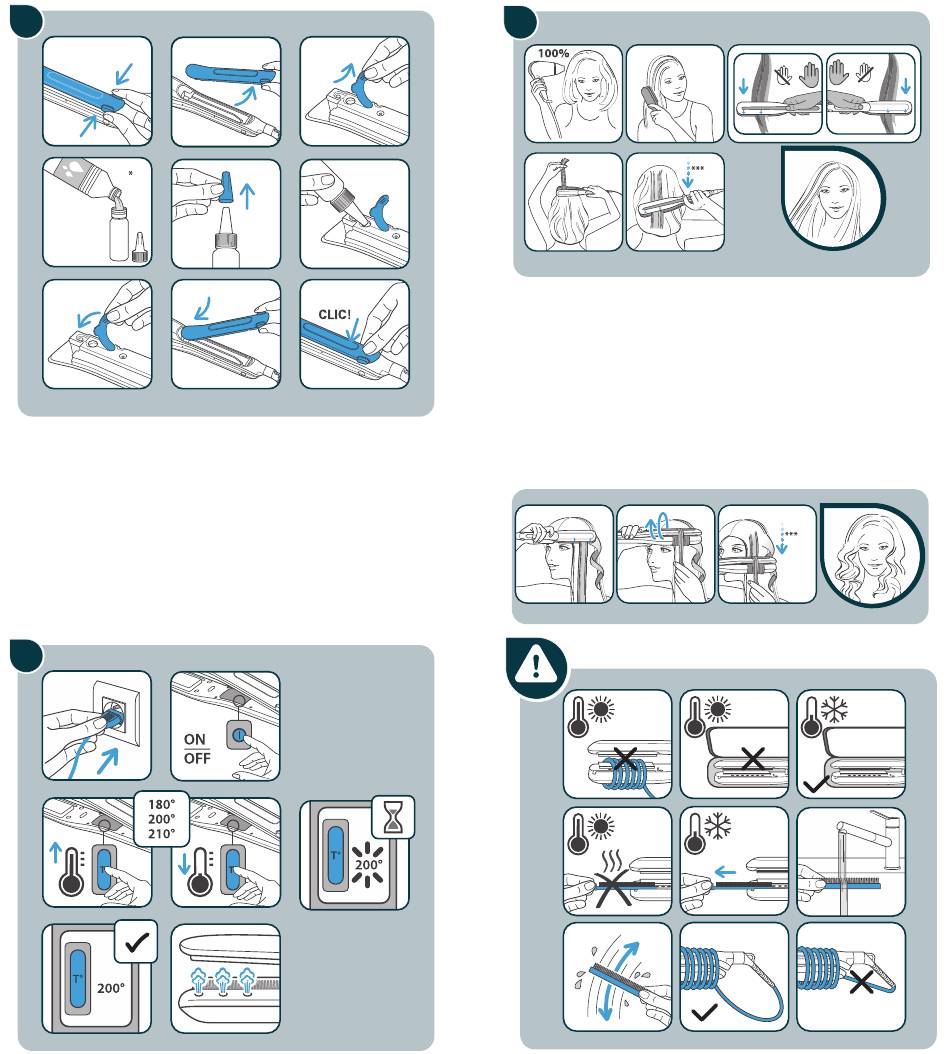 *

CLIC!

100%

***

***

ON
OFF

180°
200°
210°

T°
200°

T°
200°