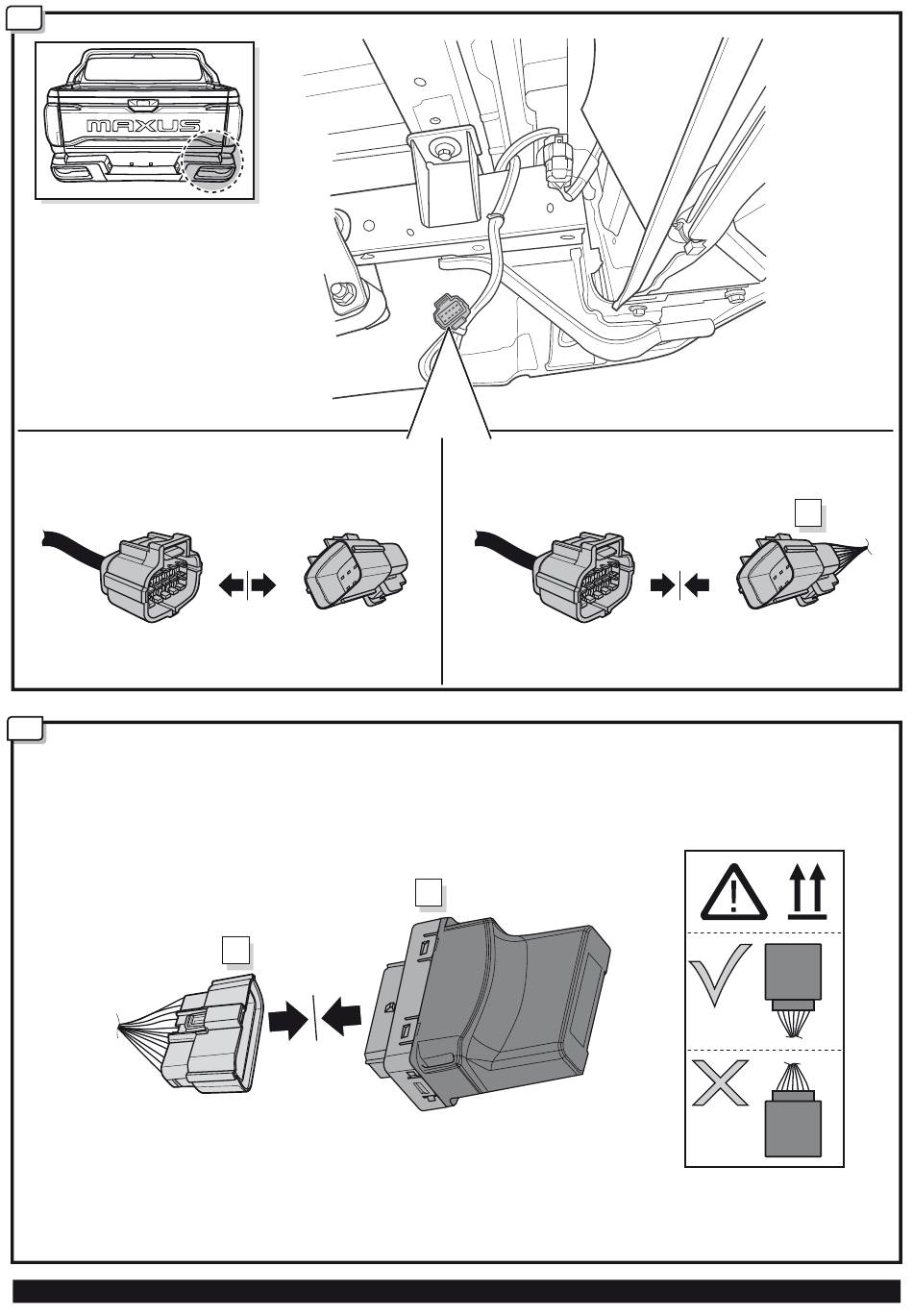 MAXUS