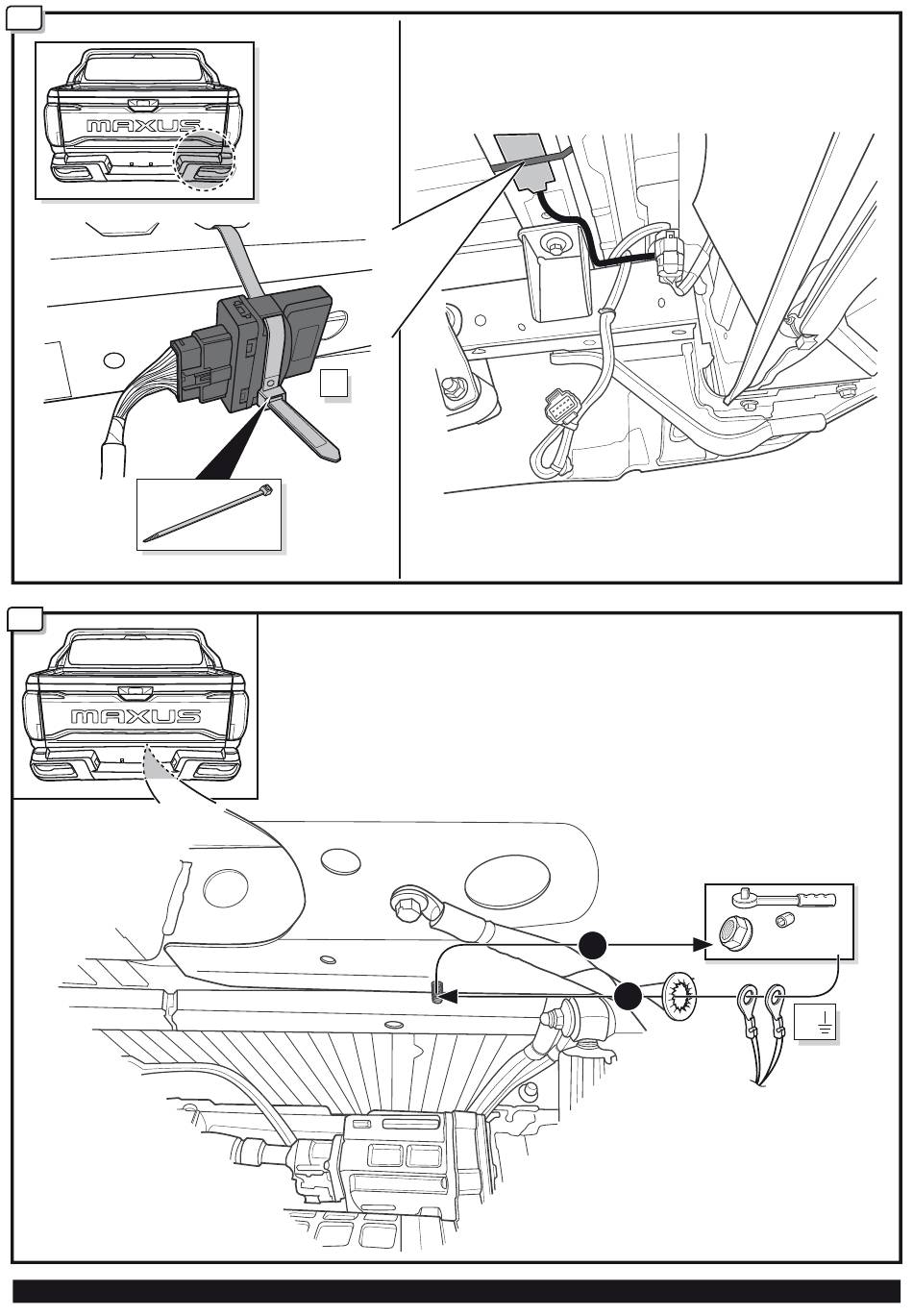 MAXUS

MAXUS