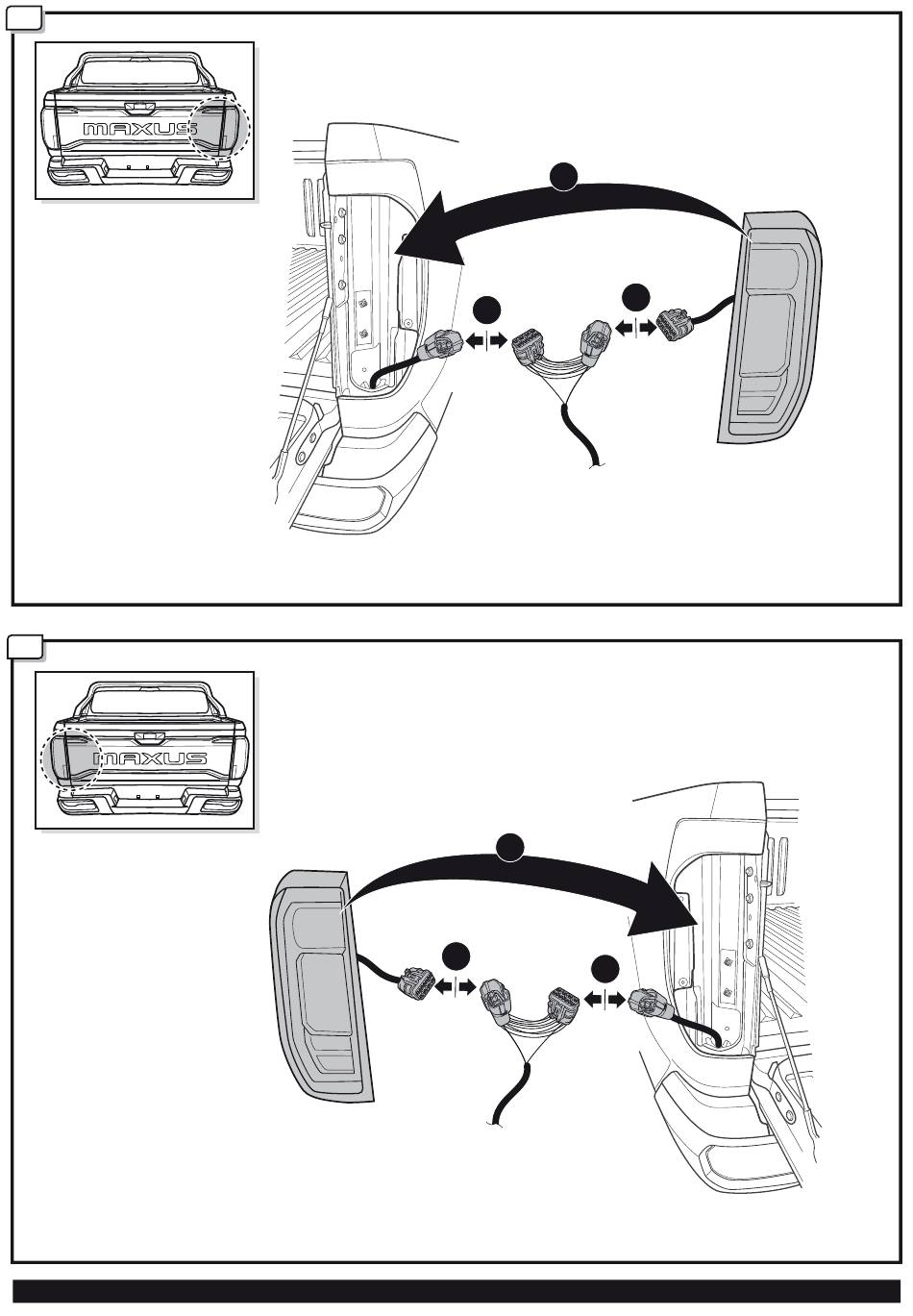 MAXUS

MAXUS