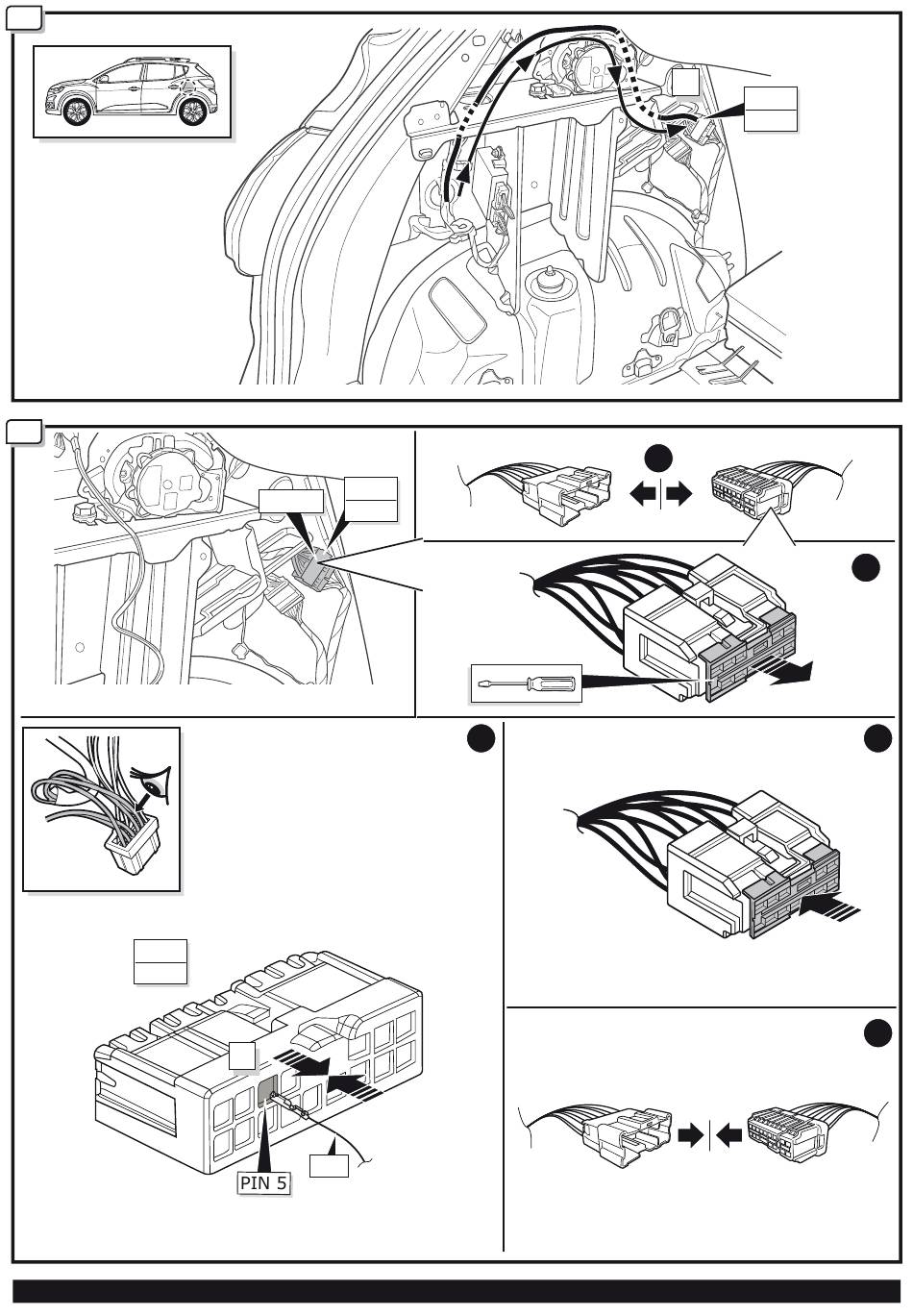 PIN 5