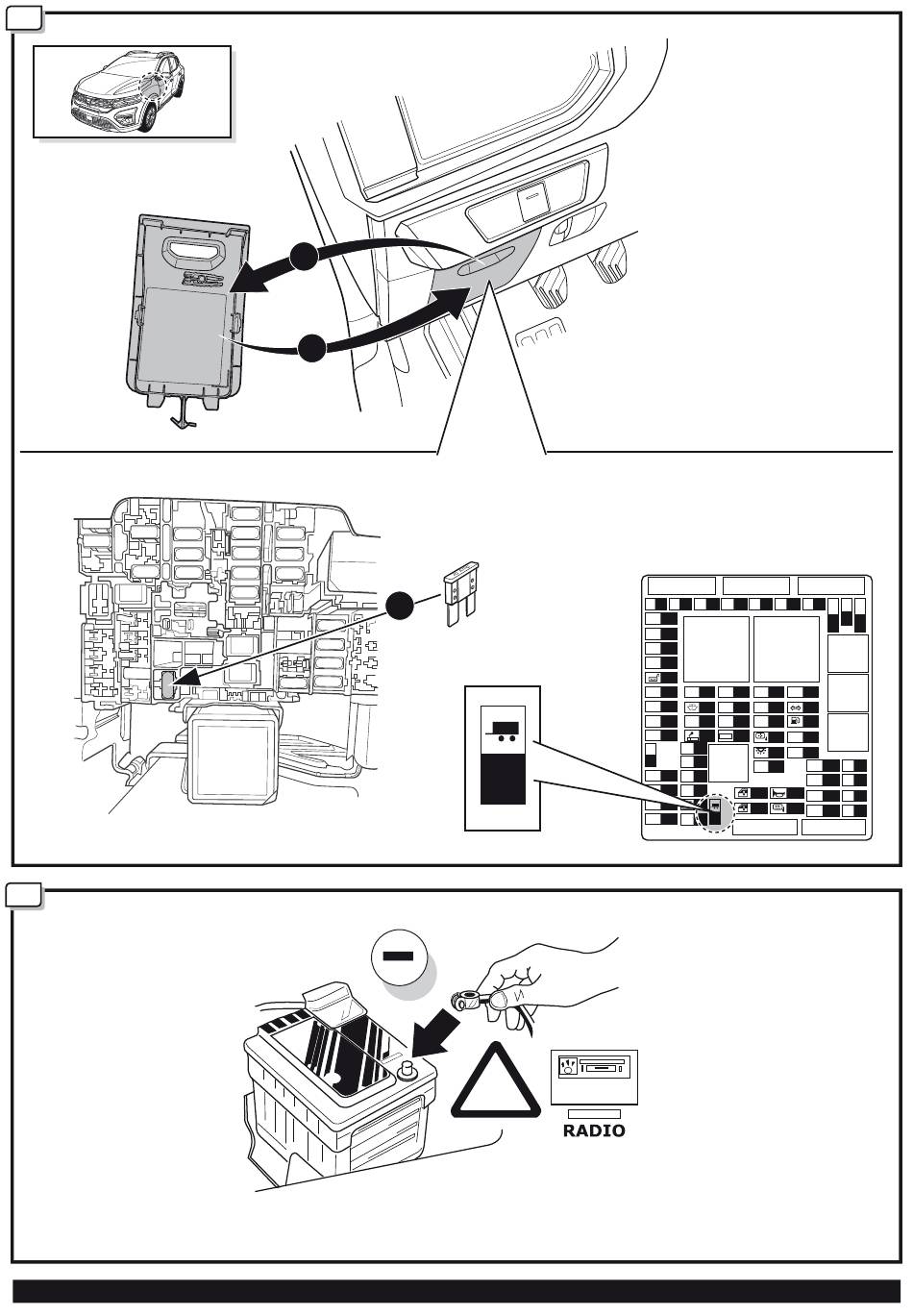 RADIO