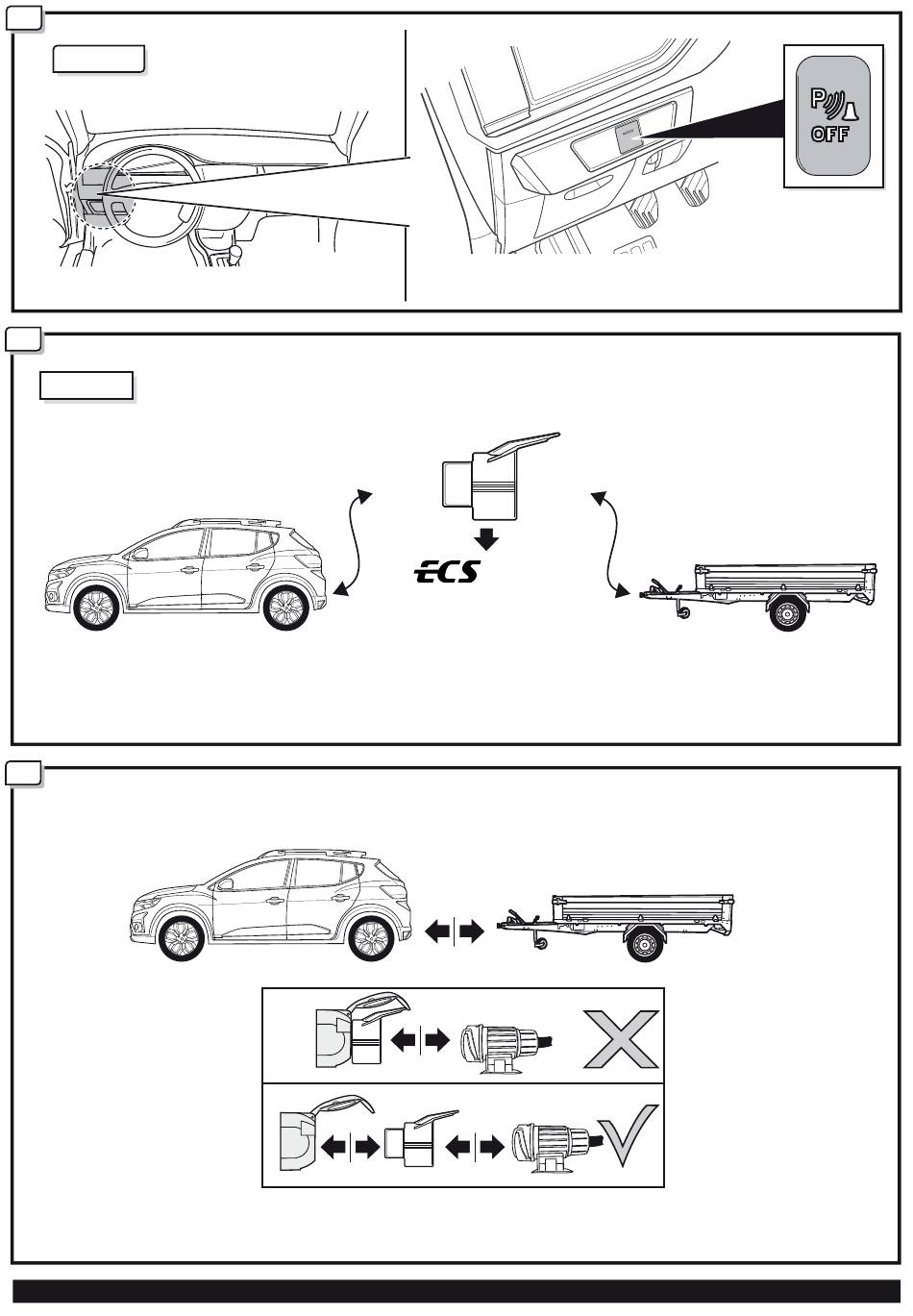 P
OFF

ECS