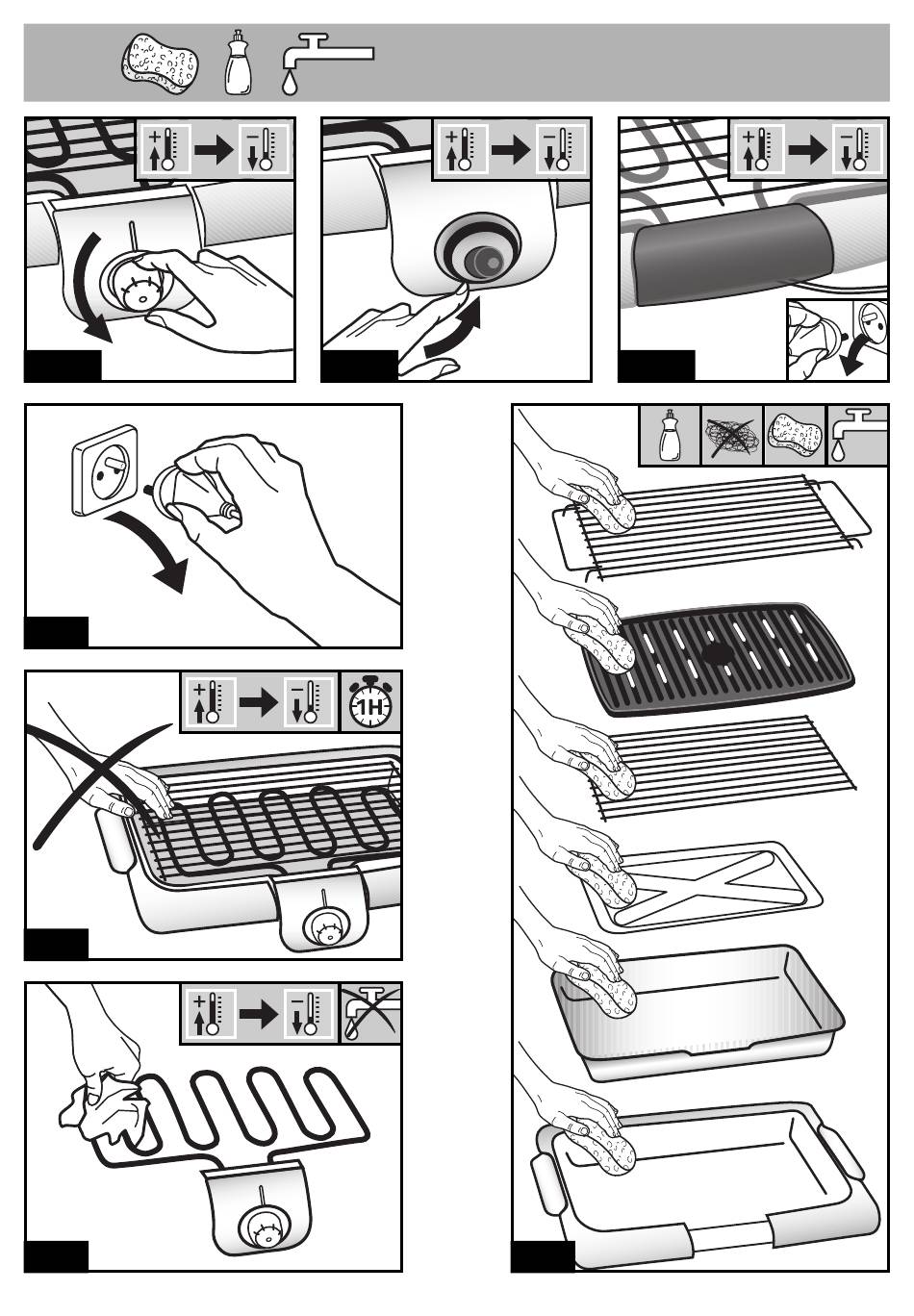 1H