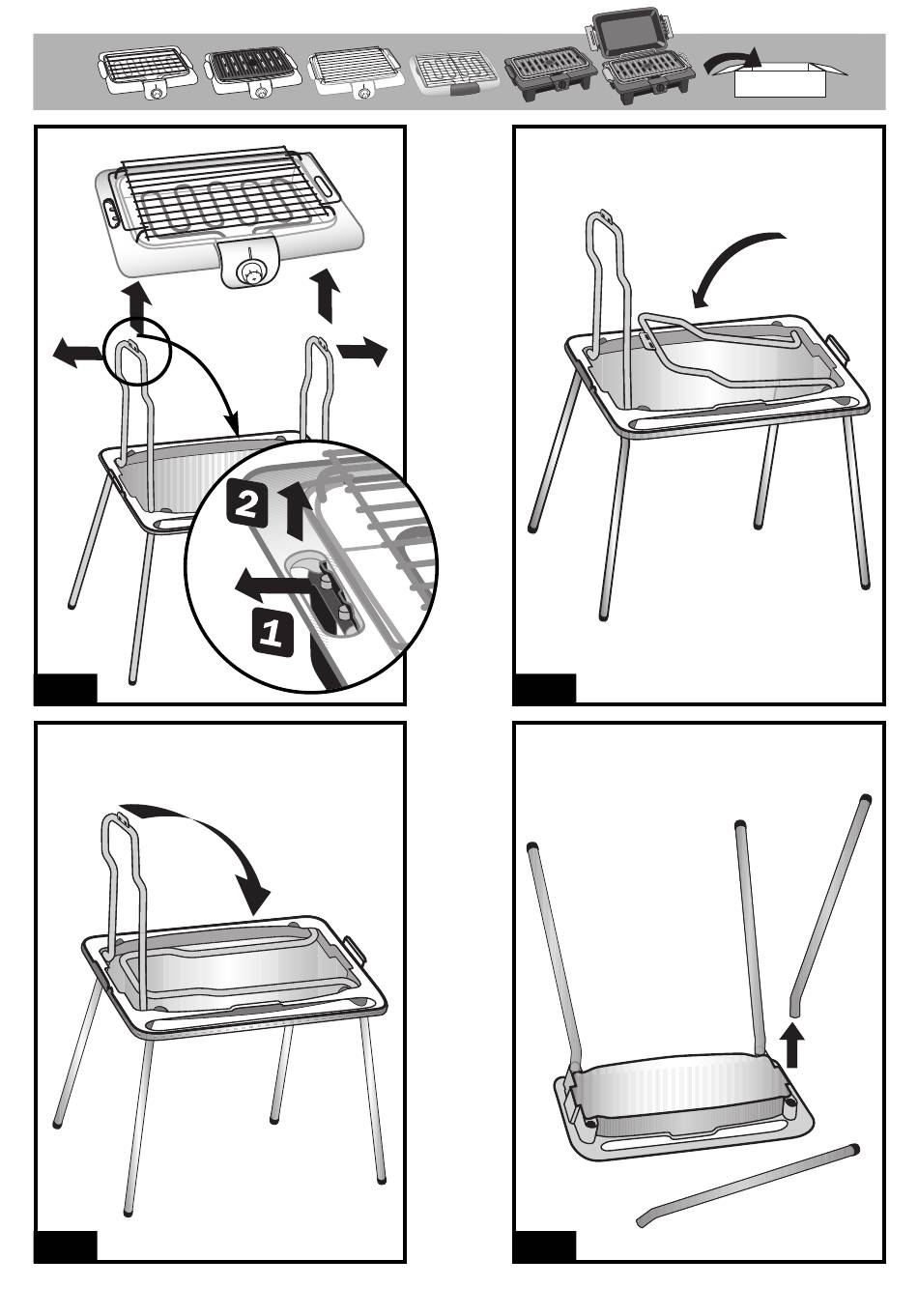 2

1