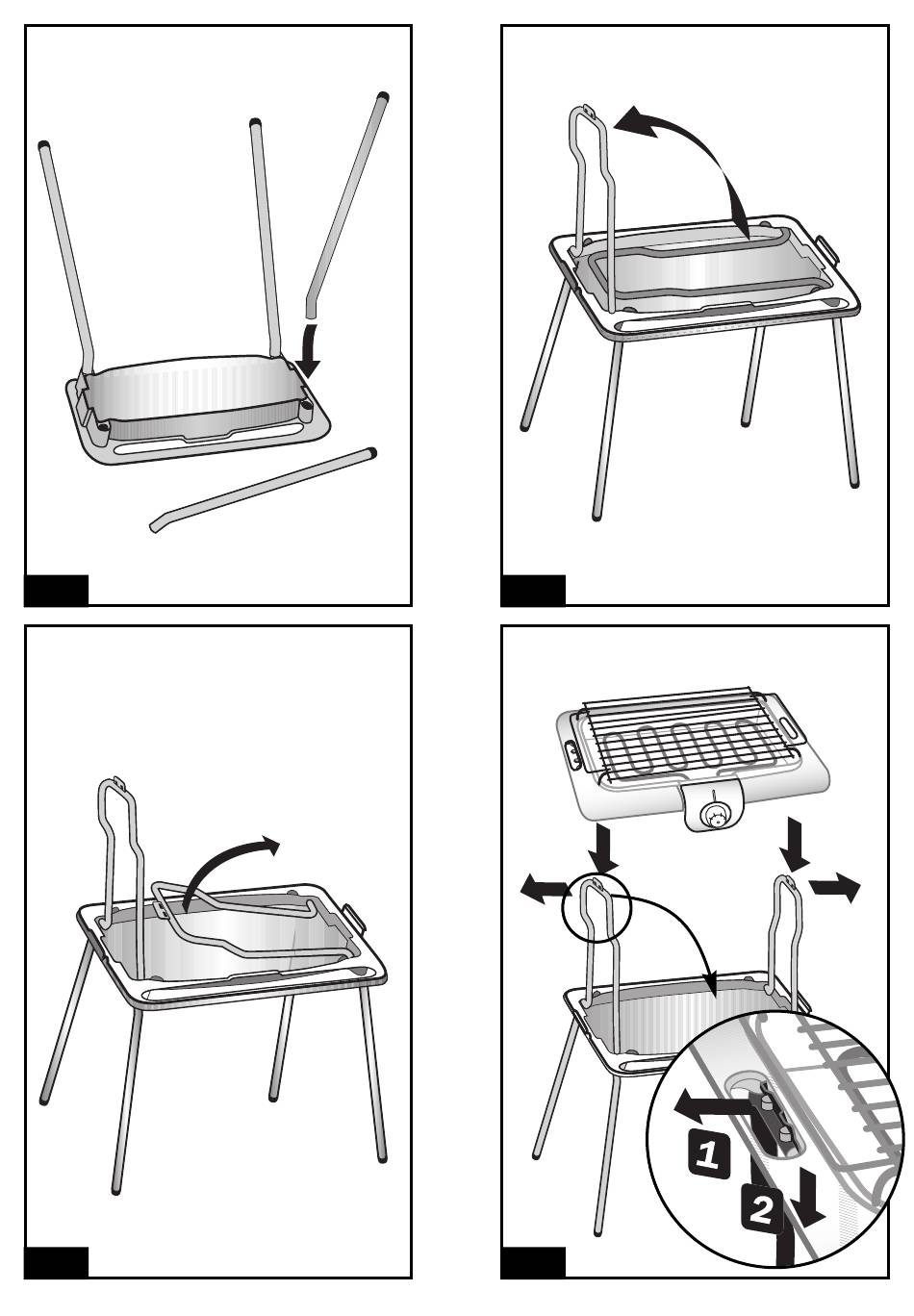 1
2