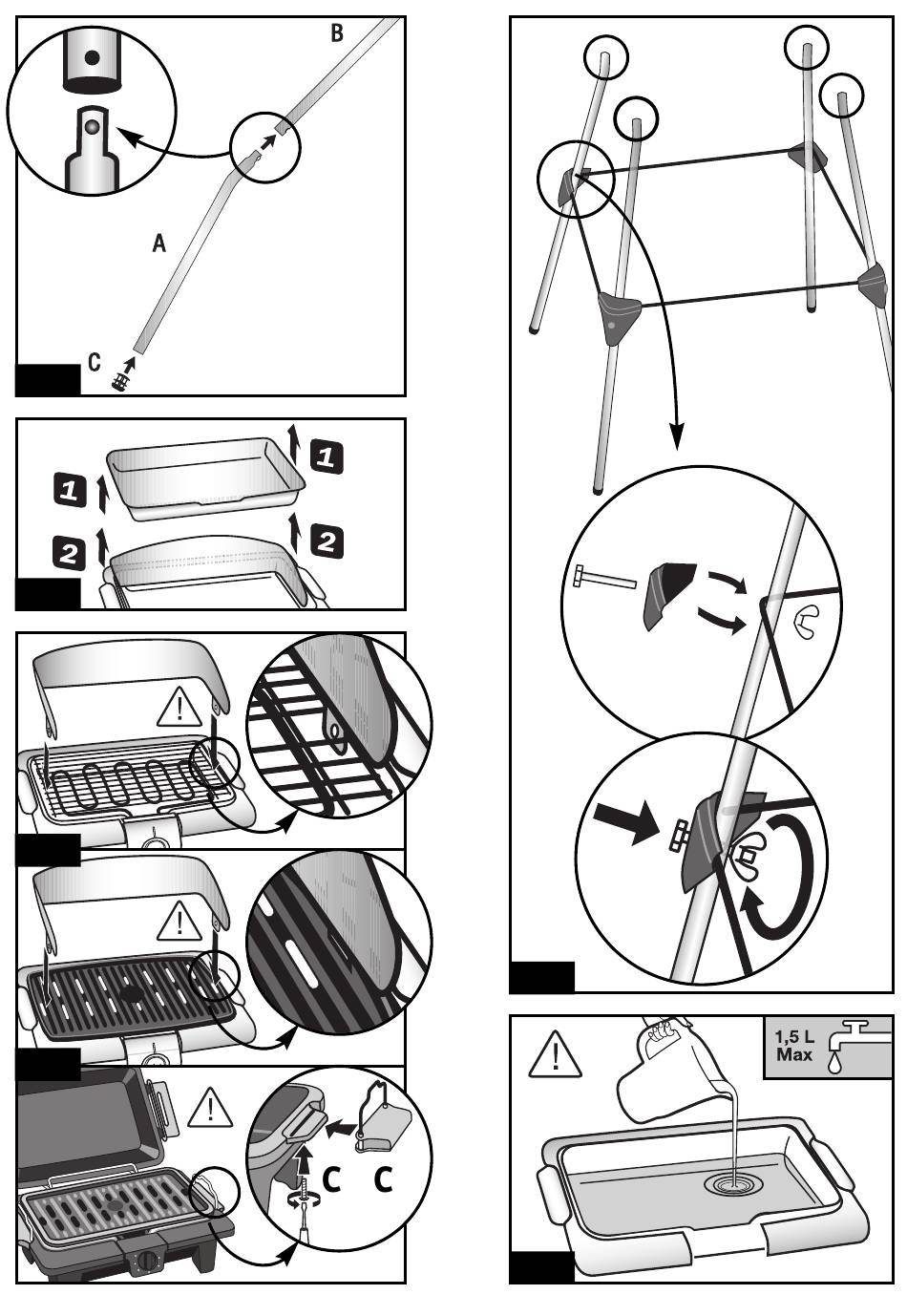 B

A

C

1

1

2

2

C C

1,5 L
Max