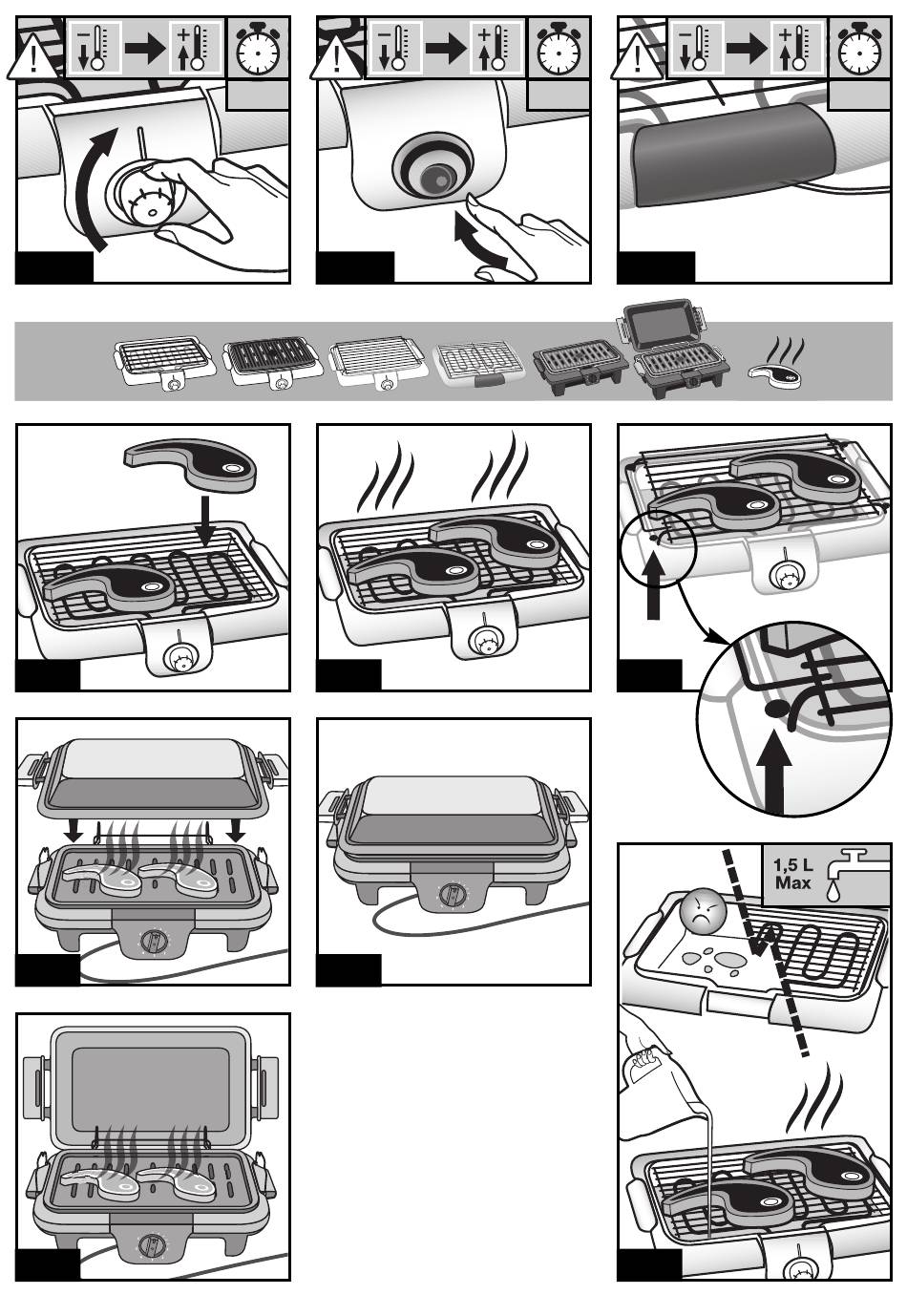 1,5 L
Max