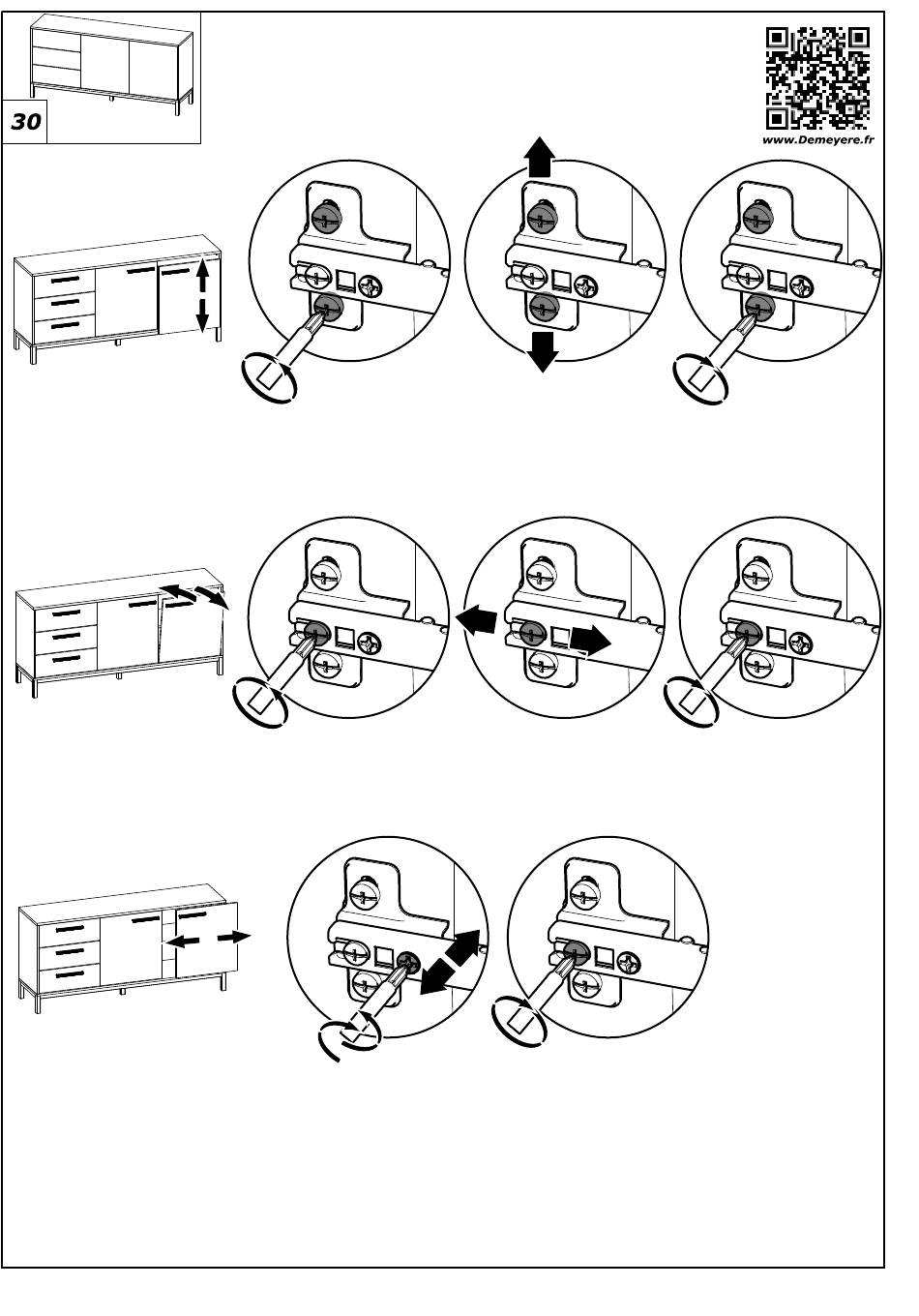 30

www.Demeyere.fr