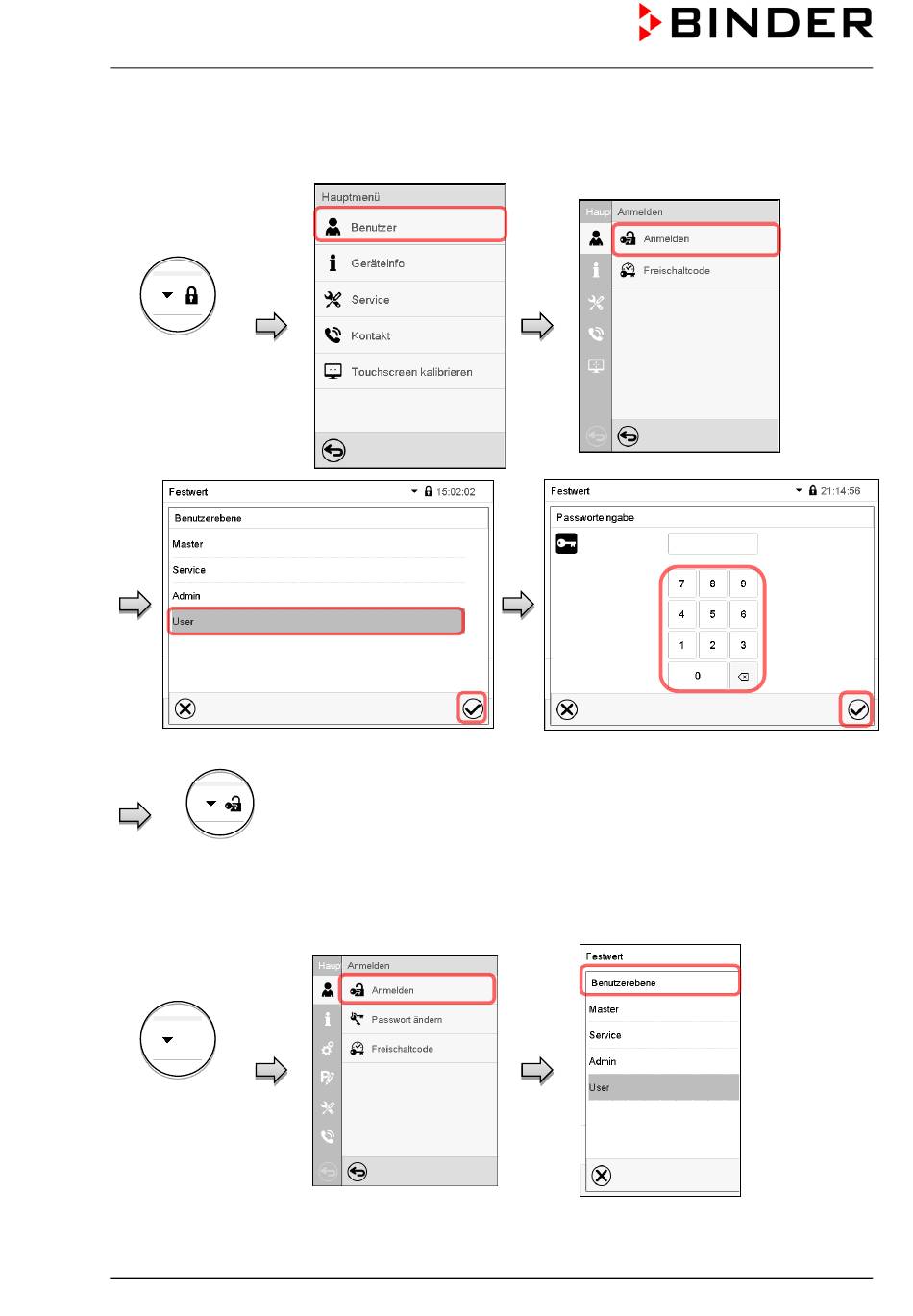 BINDER

Hauptmenü
Benutzer
Geräteinfo
Service
Kontakt
Touchscreen kalibrieren

Haup Anmelden
Anmelden
Freischaltcode

Festwert 15:02:02
Benutzerebene
Master
Service
Admin
User

Festwert 21:14:56
Passworteingabe
7 8 9
4 5 6
1 2 3
0

Haup Anmelden
Anmelden
Passwort ändern
Freischaltcode

Festwert
Benutzerebene
Master
Service
Admin
User