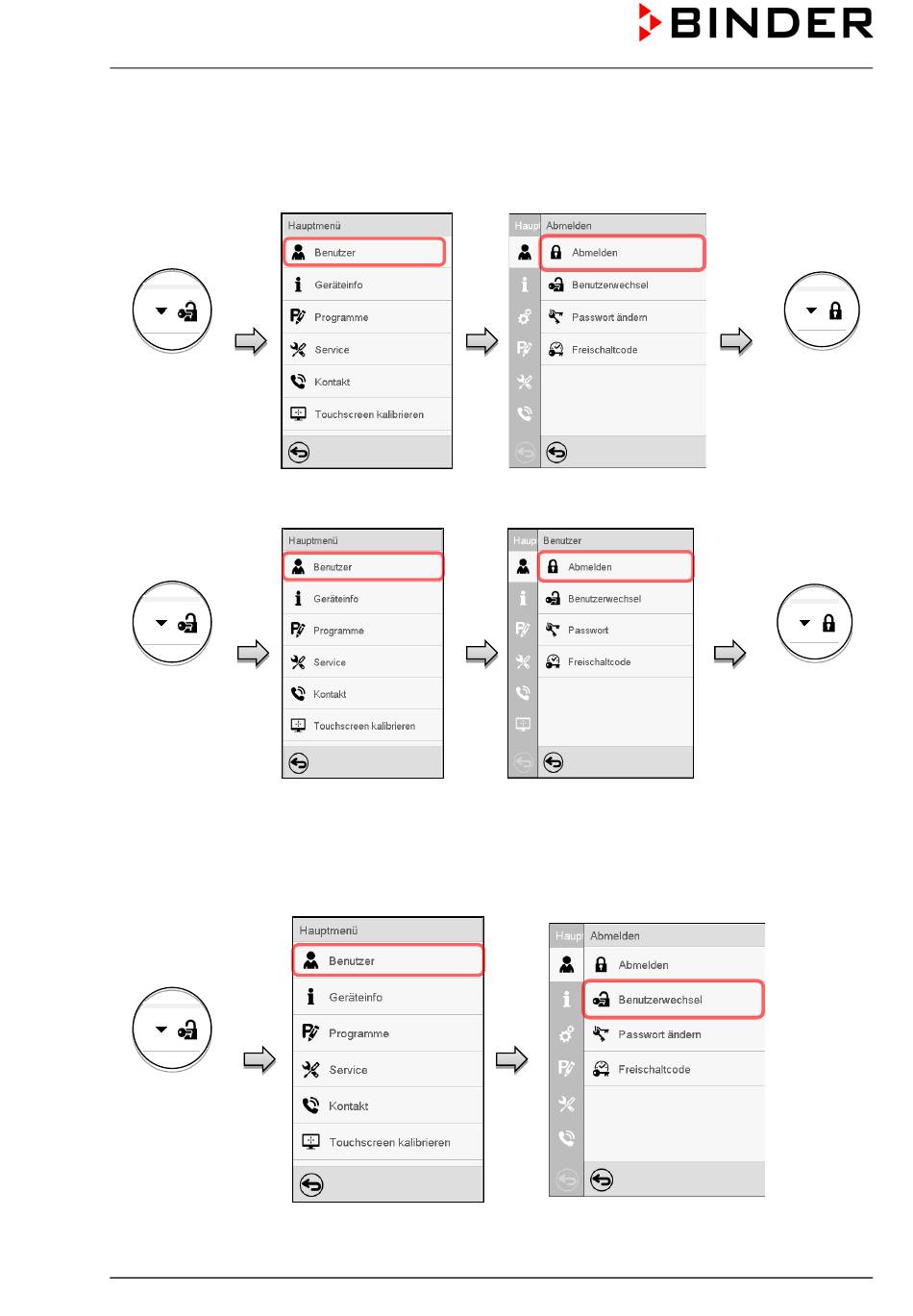 BINDER

Hauptmenü
Benutzer
Geräteinfo
Programme
Service
Kontakt
Touchscreen kalibrieren

Haup
Abmelden
Abmelden
Benutzerwechsel
Passwort ändern
Freischaltcode

Hauptmenü
Benutzer
Geräteinfo
Programme
Service
Kontakt
Touchscreen kalibrieren

Haup
Benutzer
Abmelden
Benutzerwechsel
Passwort
Freischaltcode

Hauptmenü
Benutzer
Geräteinfo
Programme
Service
Kontakt
Touchscreen kalibrieren

Haup
Abmelden
Abmelden
Benutzerwechsel
Passwort ändern
Freischaltcode