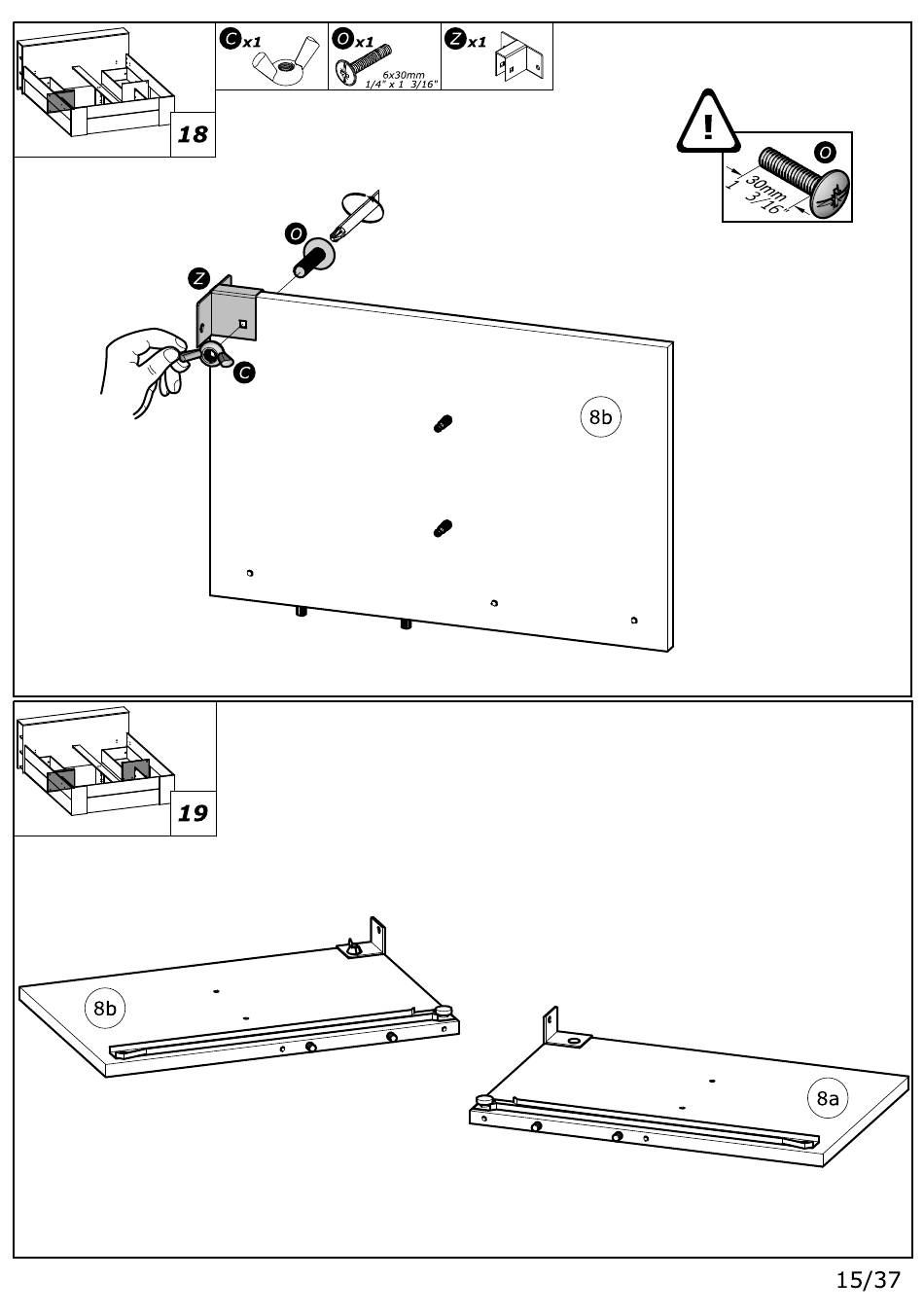 18

C x1

O x1 6x30mm 1/4" x 1 3/16"

Z x1

!

O

30mm 1 3/16"

O

Z

C

8b

19

8b

8a

15/37