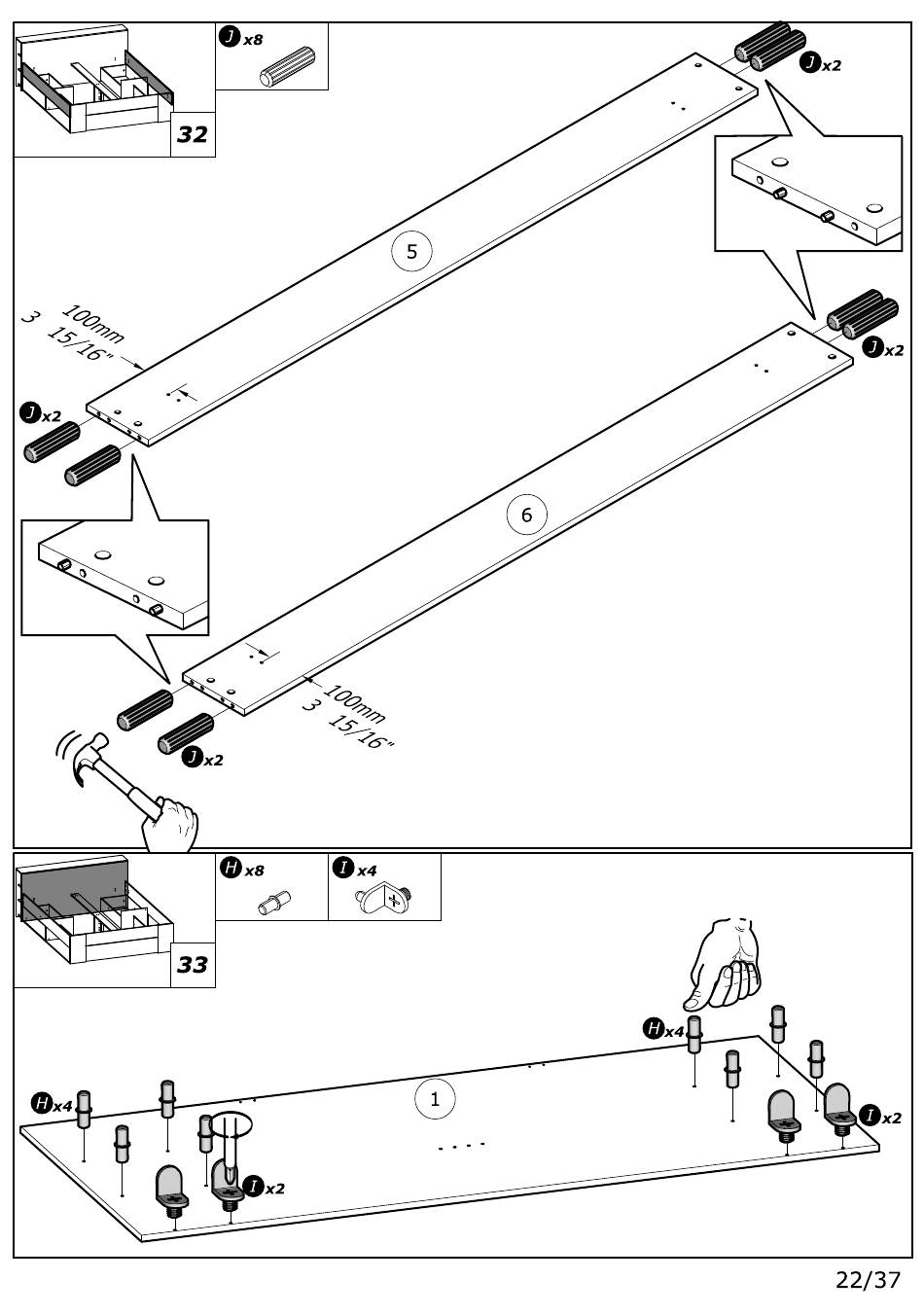 32

J x8

J x2

5

100mm
3 15/16"

J x2

J x2

6

100mm
3 15/16"

J x2

33

H x8

I x4

H x4

1

H x4

I x2

I x2

22/37