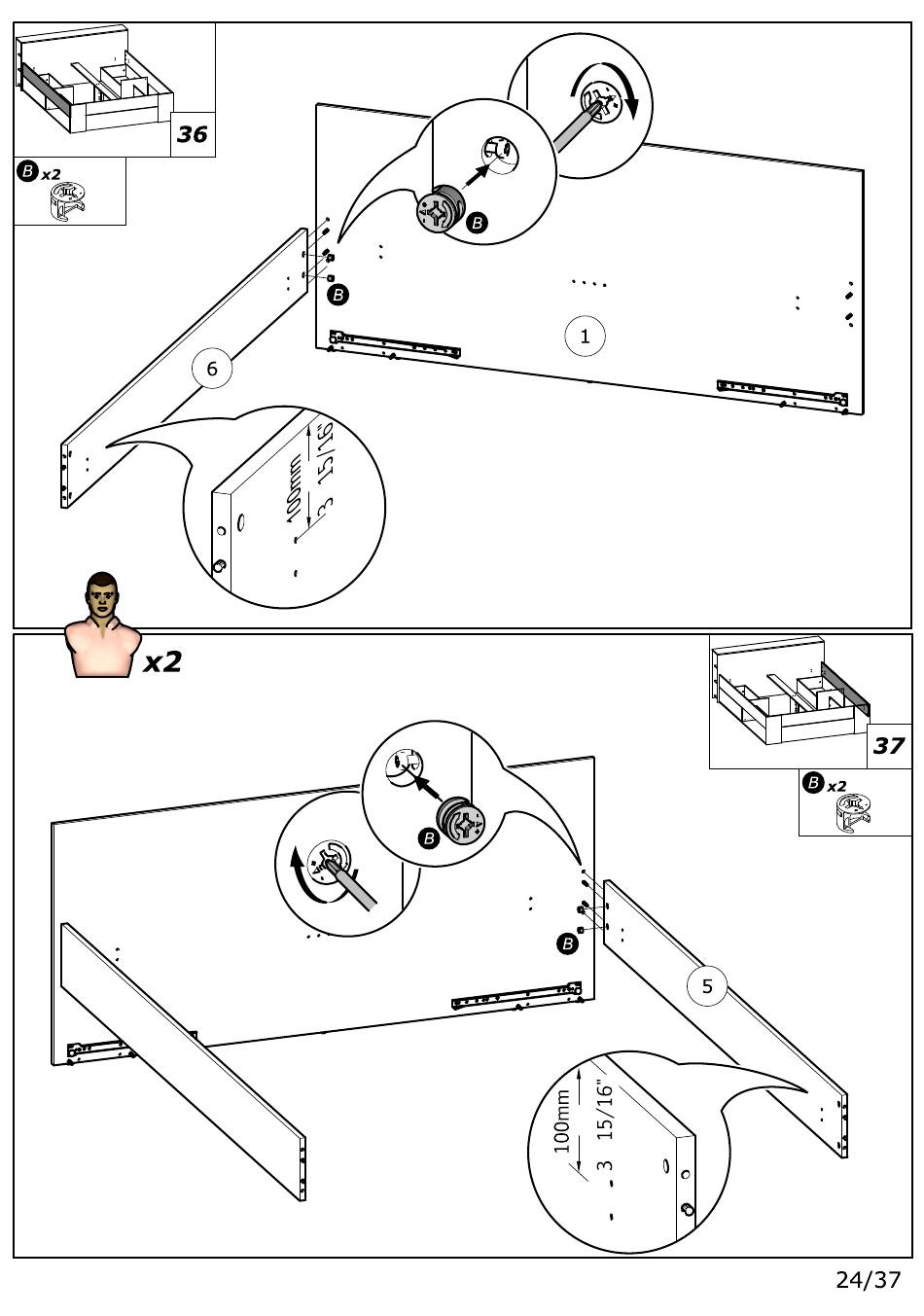 36

B x2

B

B

1

6

100mm 3 15/16"

x2

37

B x2

B

B

5

100mm 3 15/16"

24/37