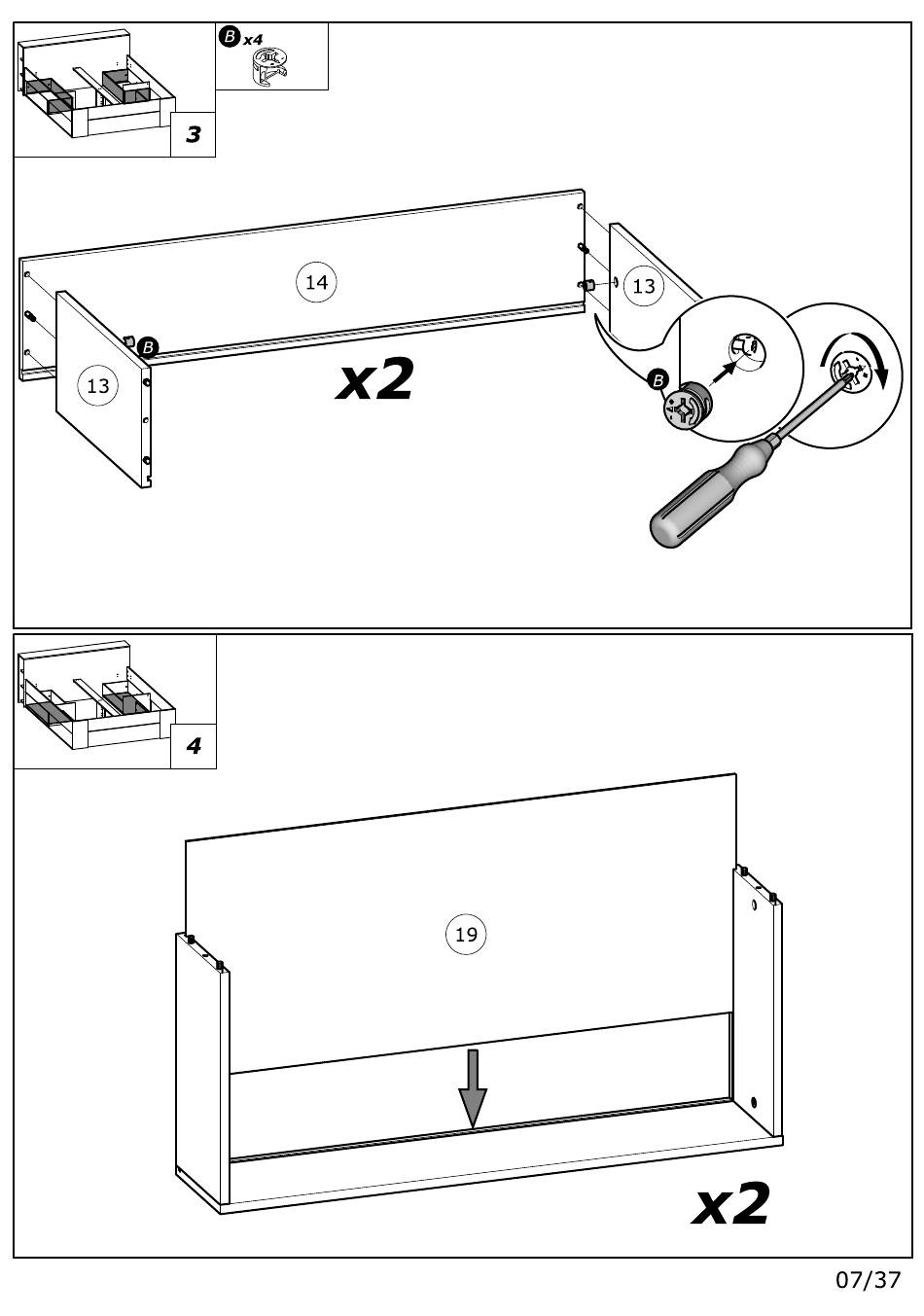 3

B x4

14

13

13

B

B

x2

4

19

x2

07/37