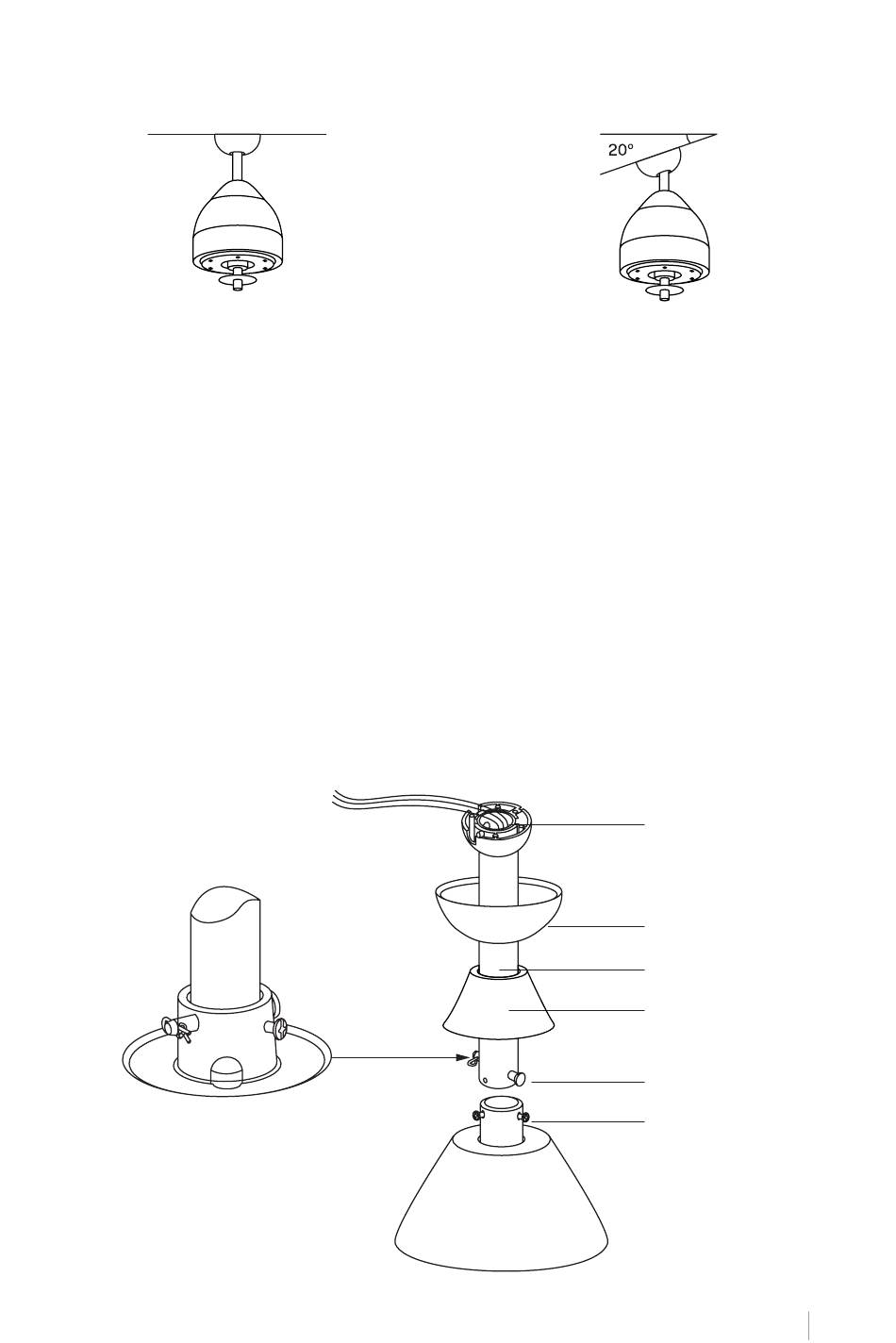 20°