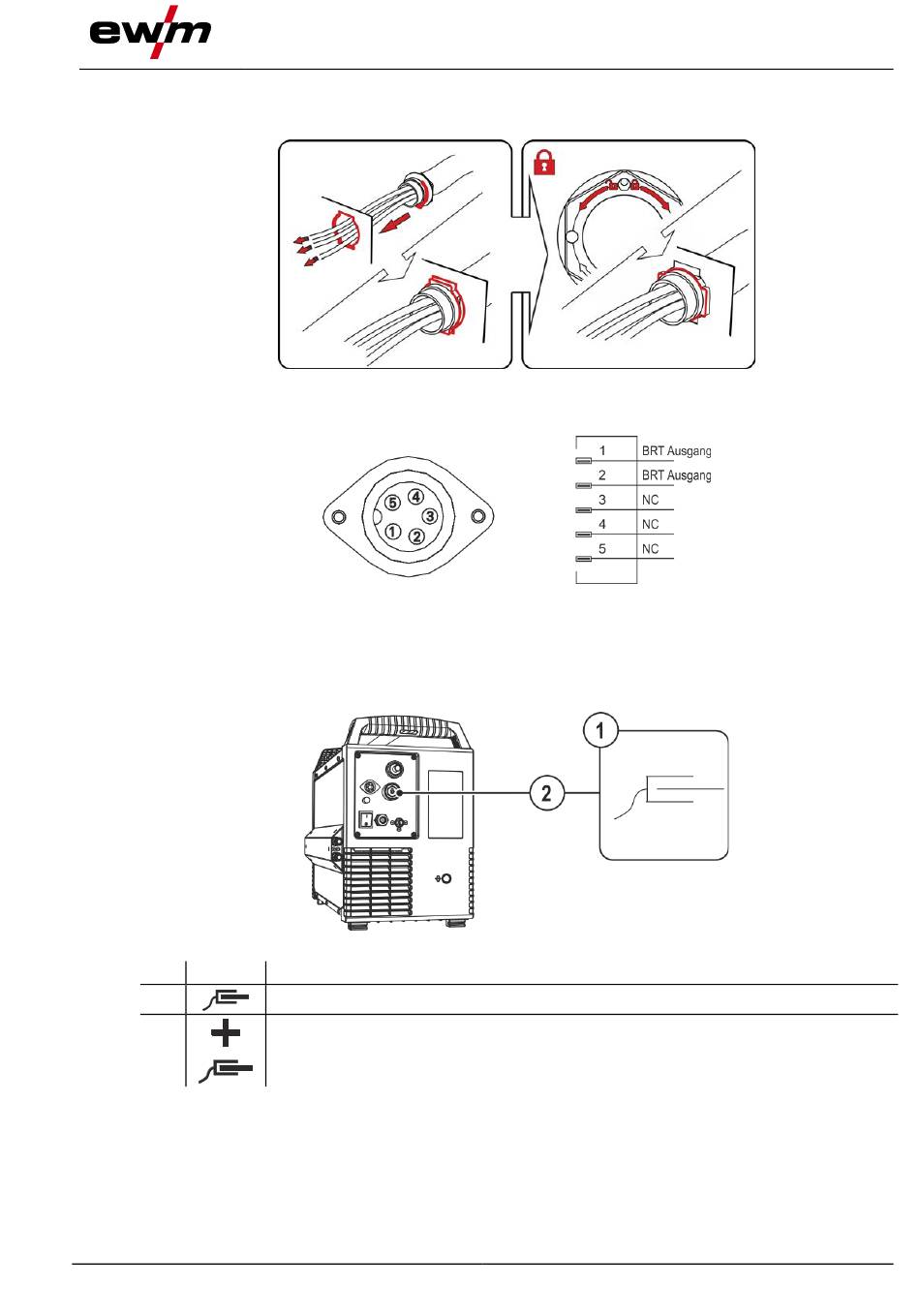 ewm

5
4
3
1
2

| 1 | BRT Ausgang |
|---|---|
| 2 | BRT Ausgang |
| 3 | NC |
| 4 | NC |
| 5 | NC |

1
2