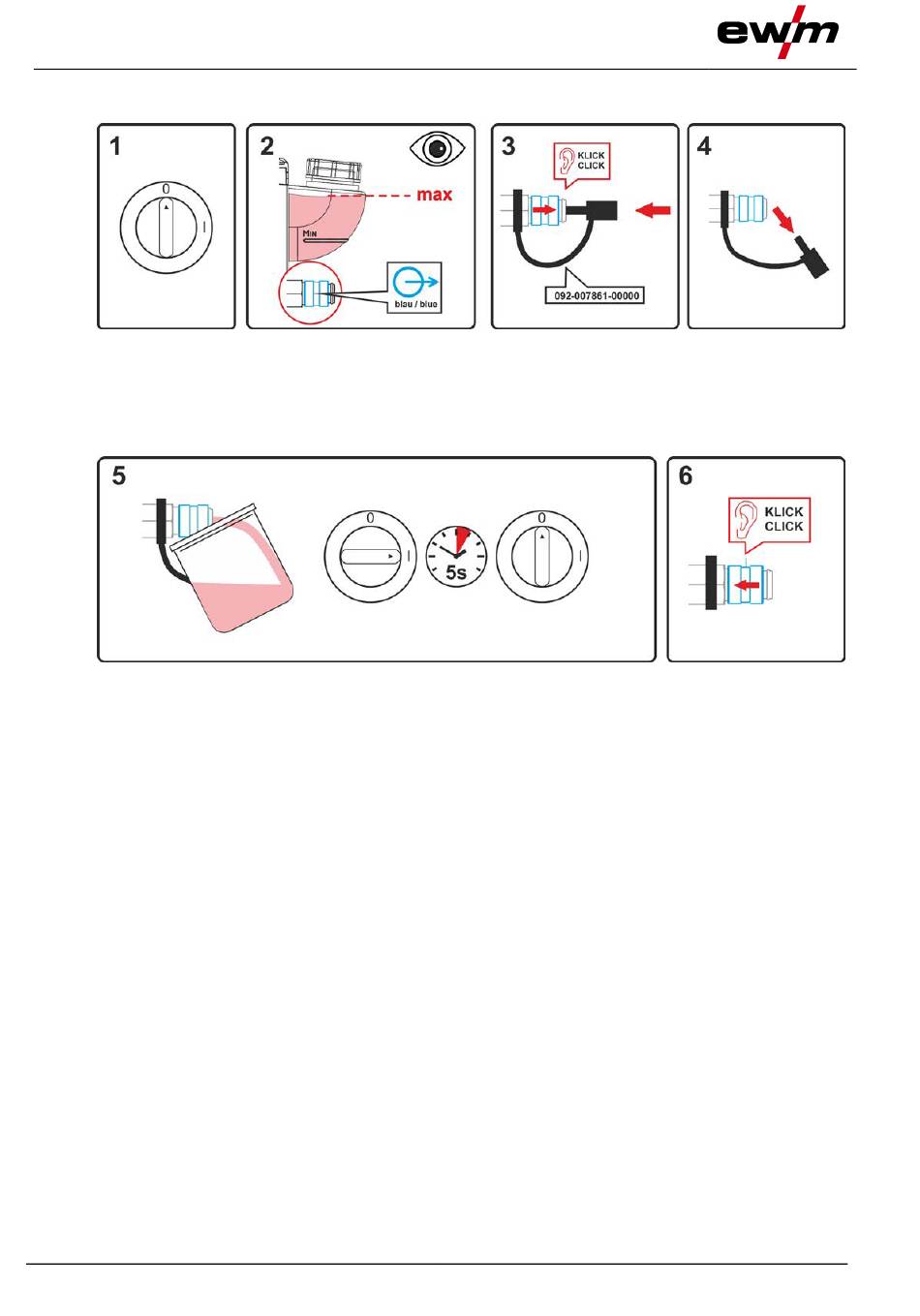 ewm

1
0
I

2
max
MIN
blau / blue

3
KLICK
CLICK
092-007861-00000

4

5
0
I
5s
0
I

6
KLICK
CLICK