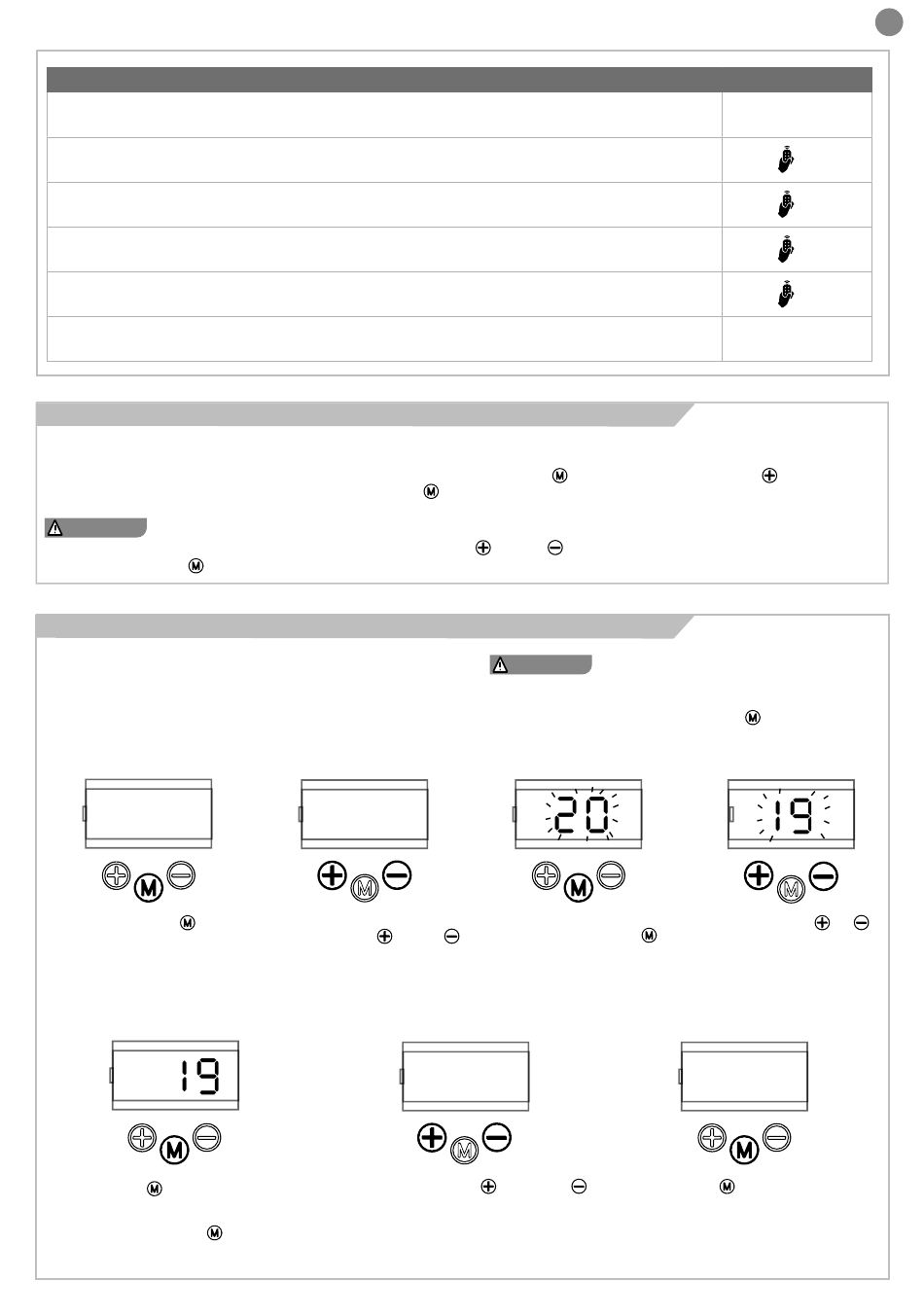 20

19

19