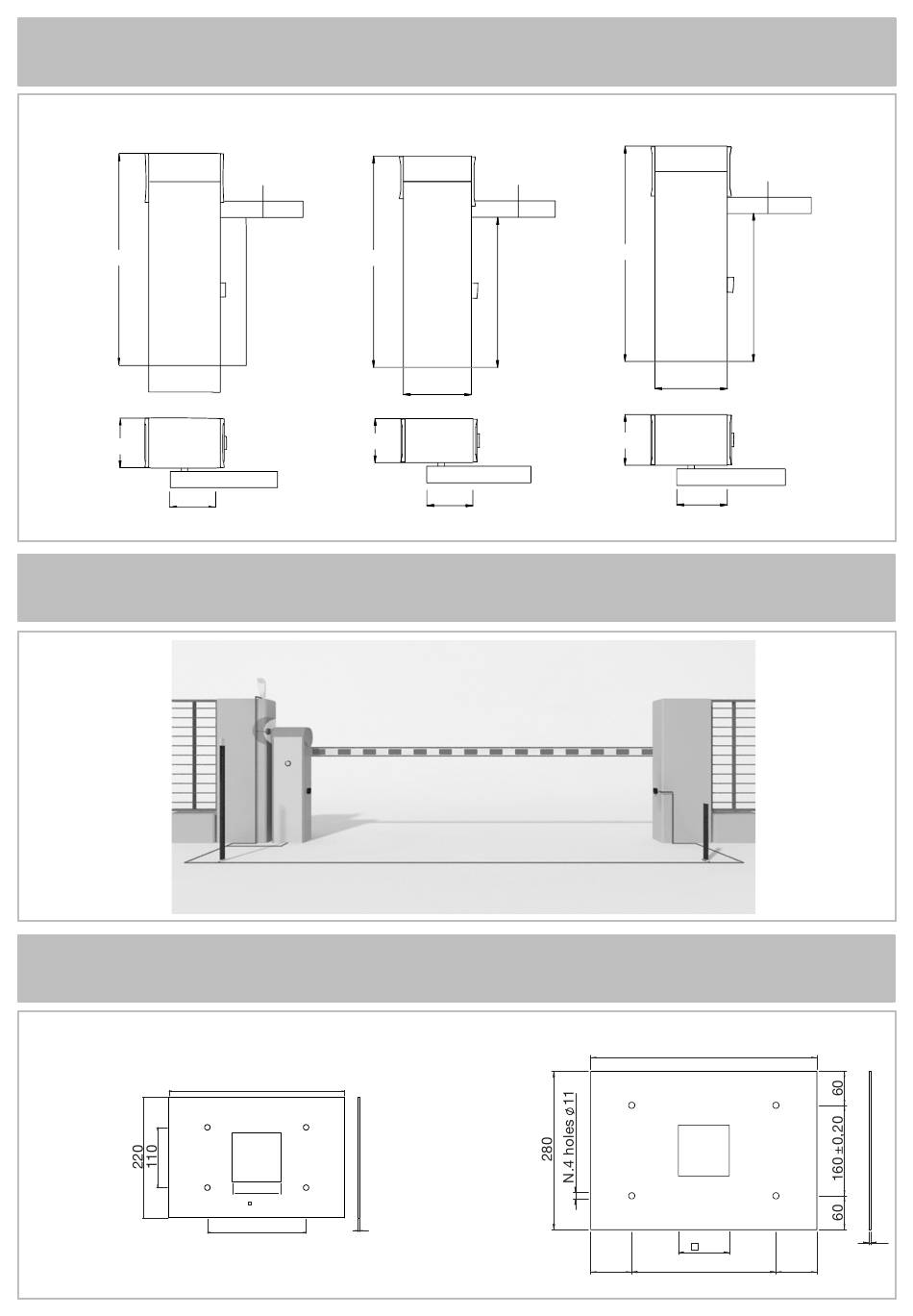 220
110

280
N.4 holes ⌀11
60
160±0,20
60