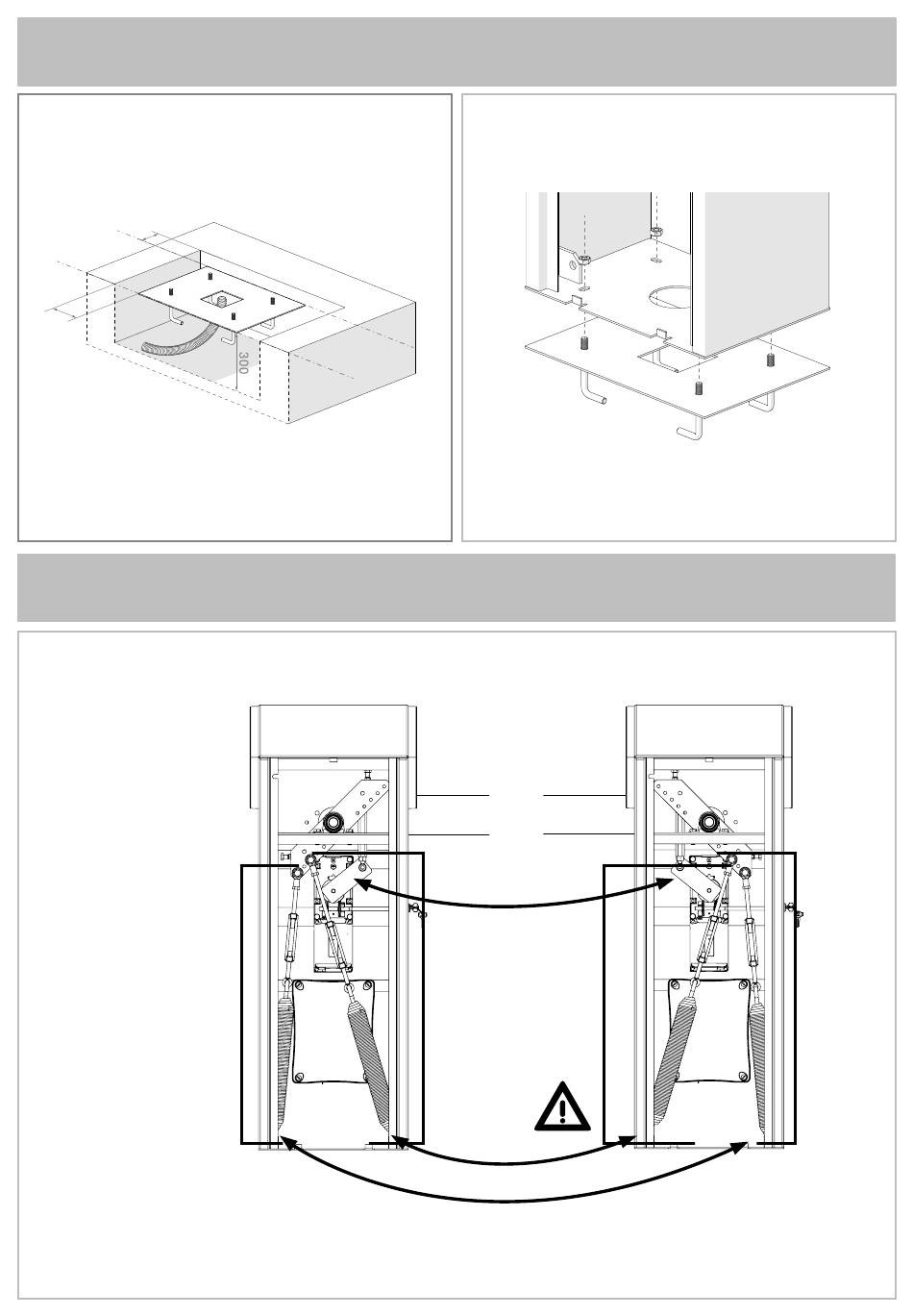 300