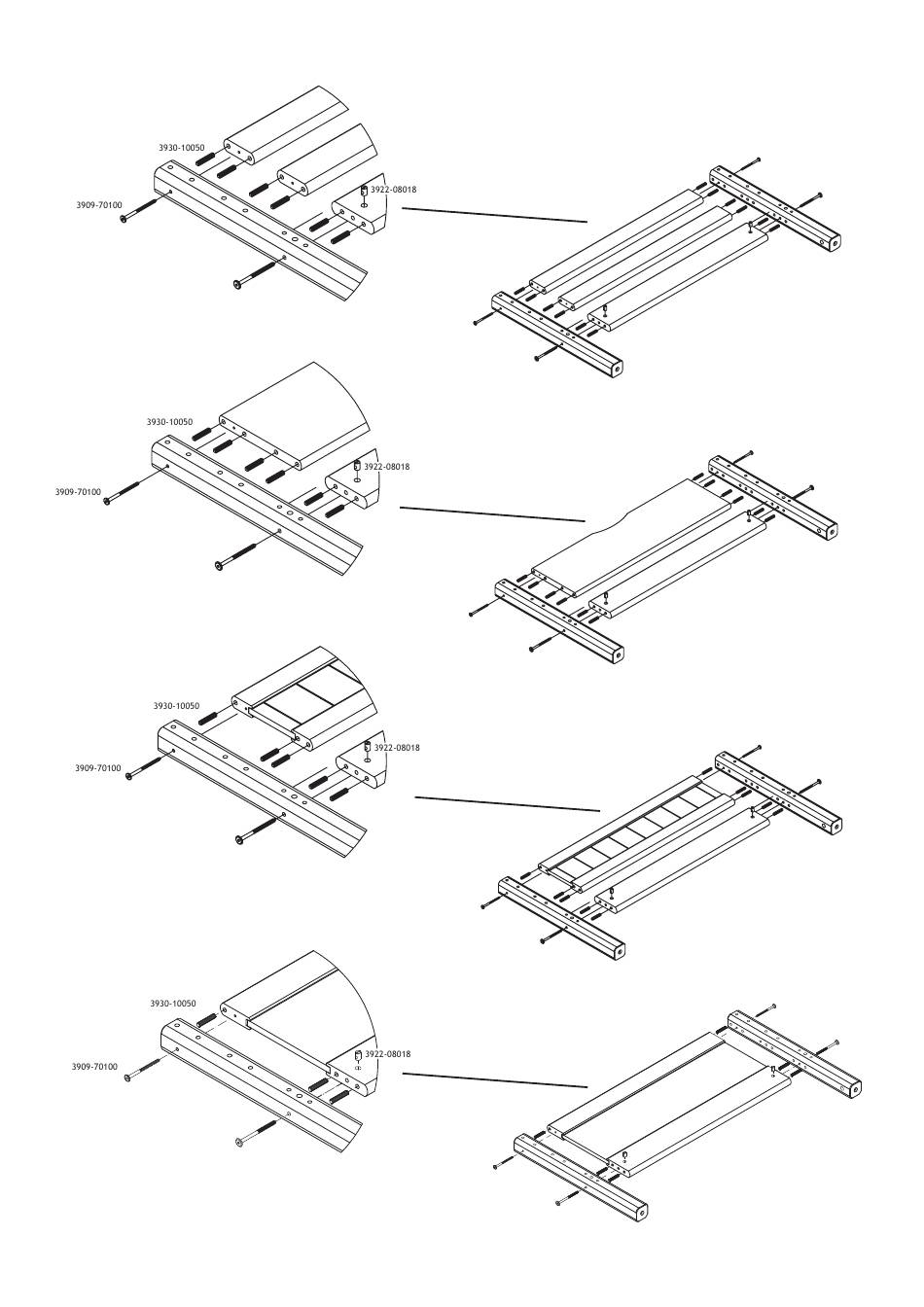 3930-10050
3922-08018
3909-70100

3930-10050
3922-08018
3909-70100

3930-10050
3922-08018
3909-70100

3930-10050
3922-08018
3909-70100