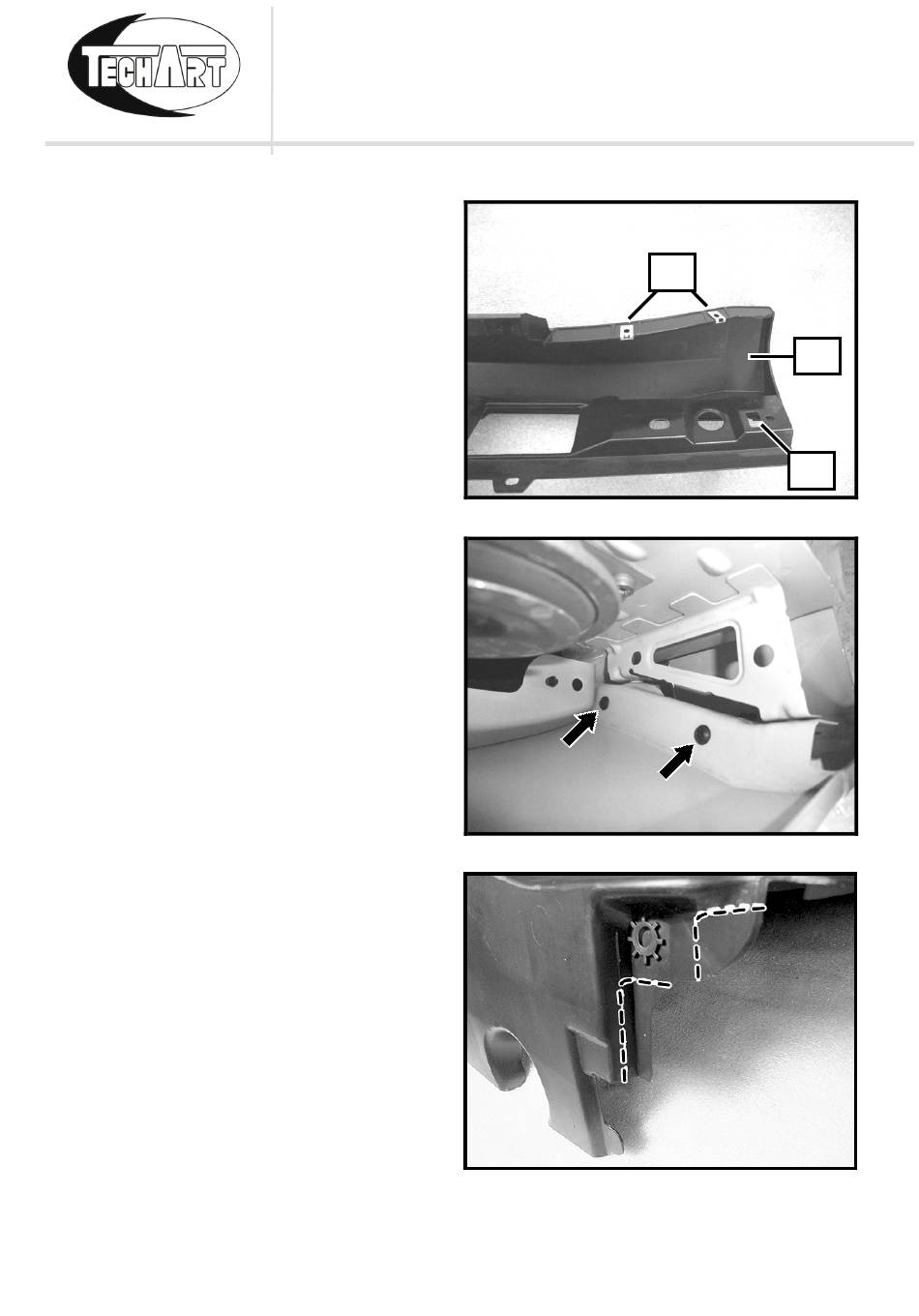 TECHART