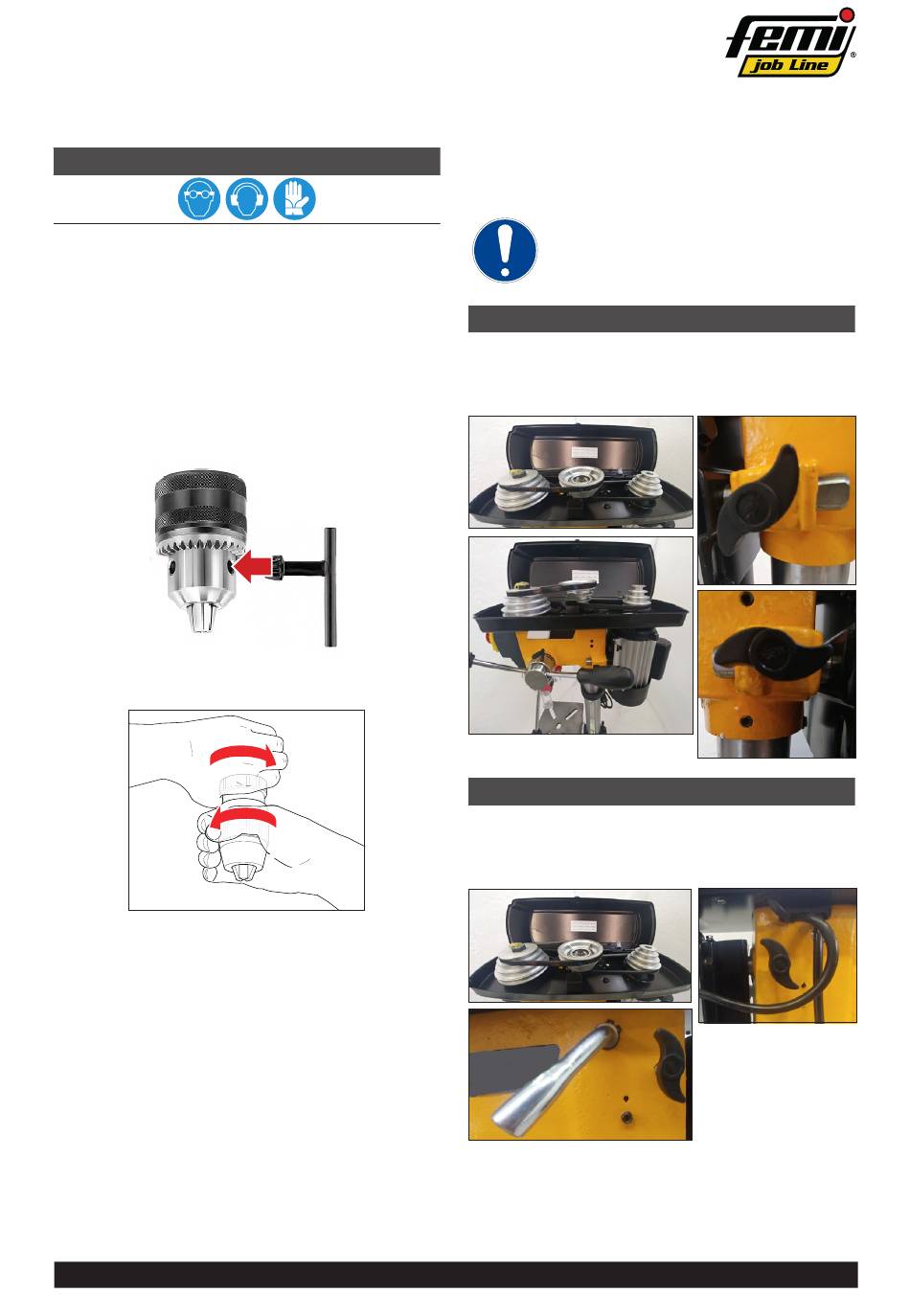 femi
job Line
®