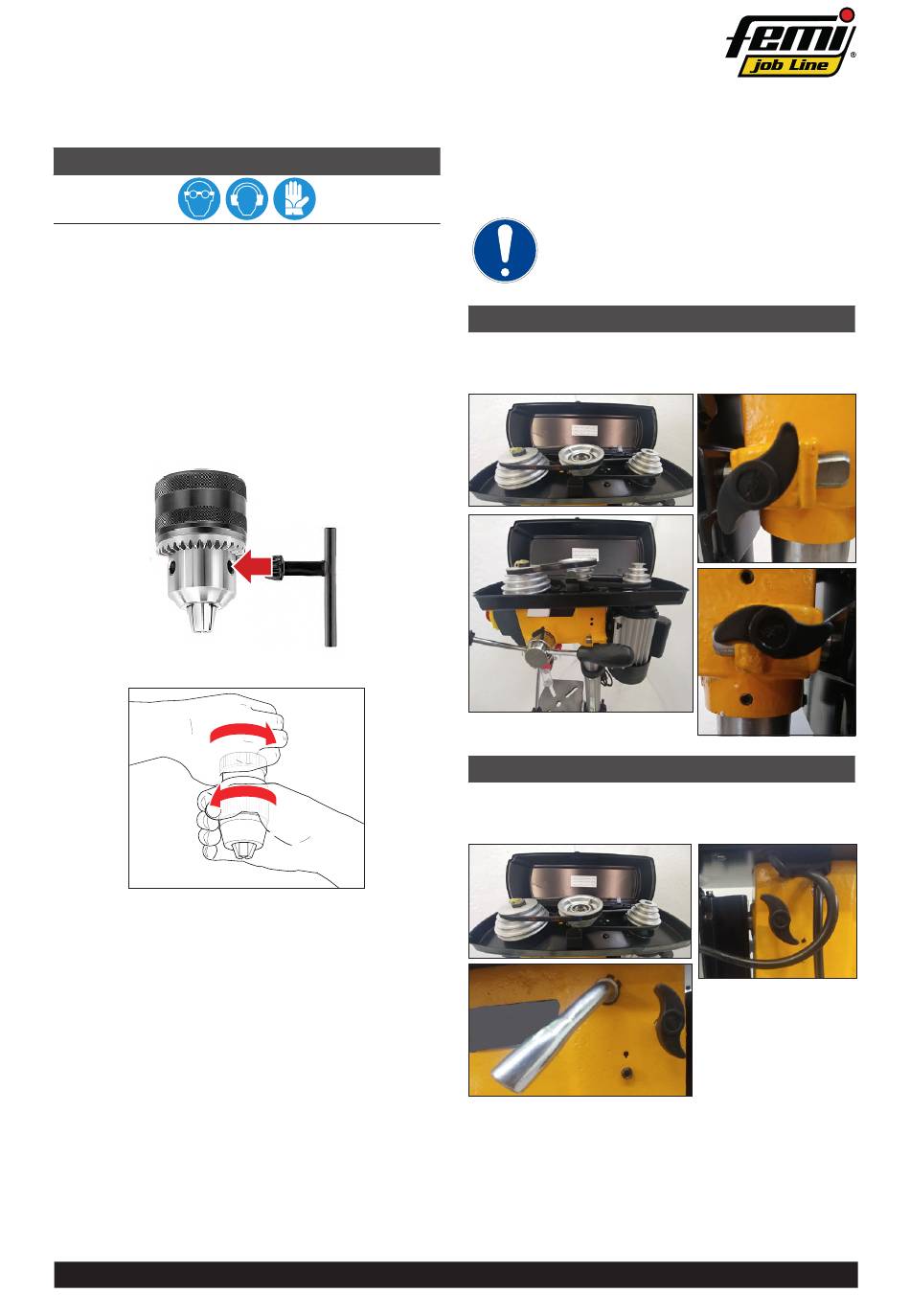 femi
job Line
®