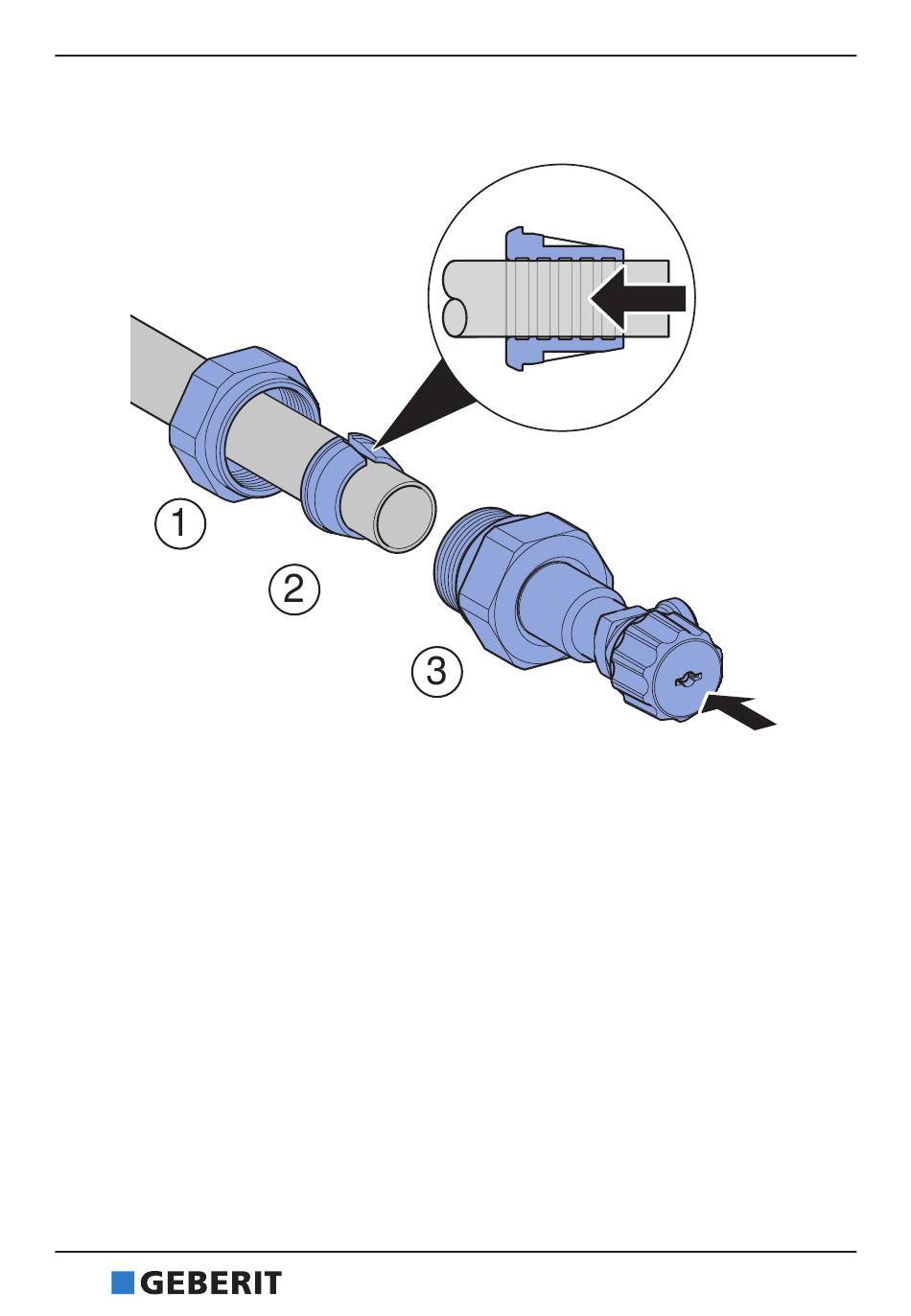 1

2

3

GEBERIT