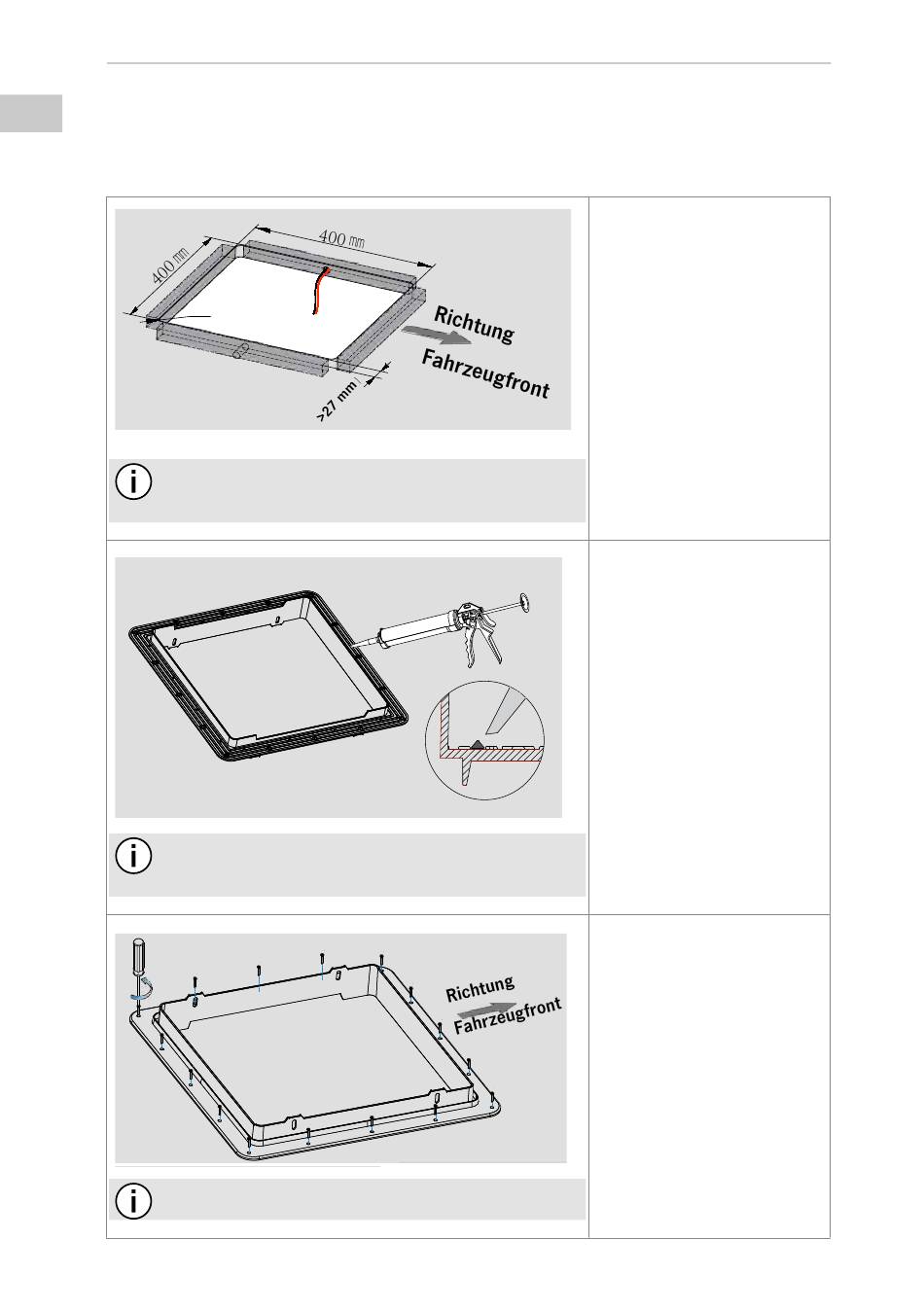 400 mm

400 mm

Richtung

Fahrzeugfront

>27 mm

Richtung

Fahrzeugfront