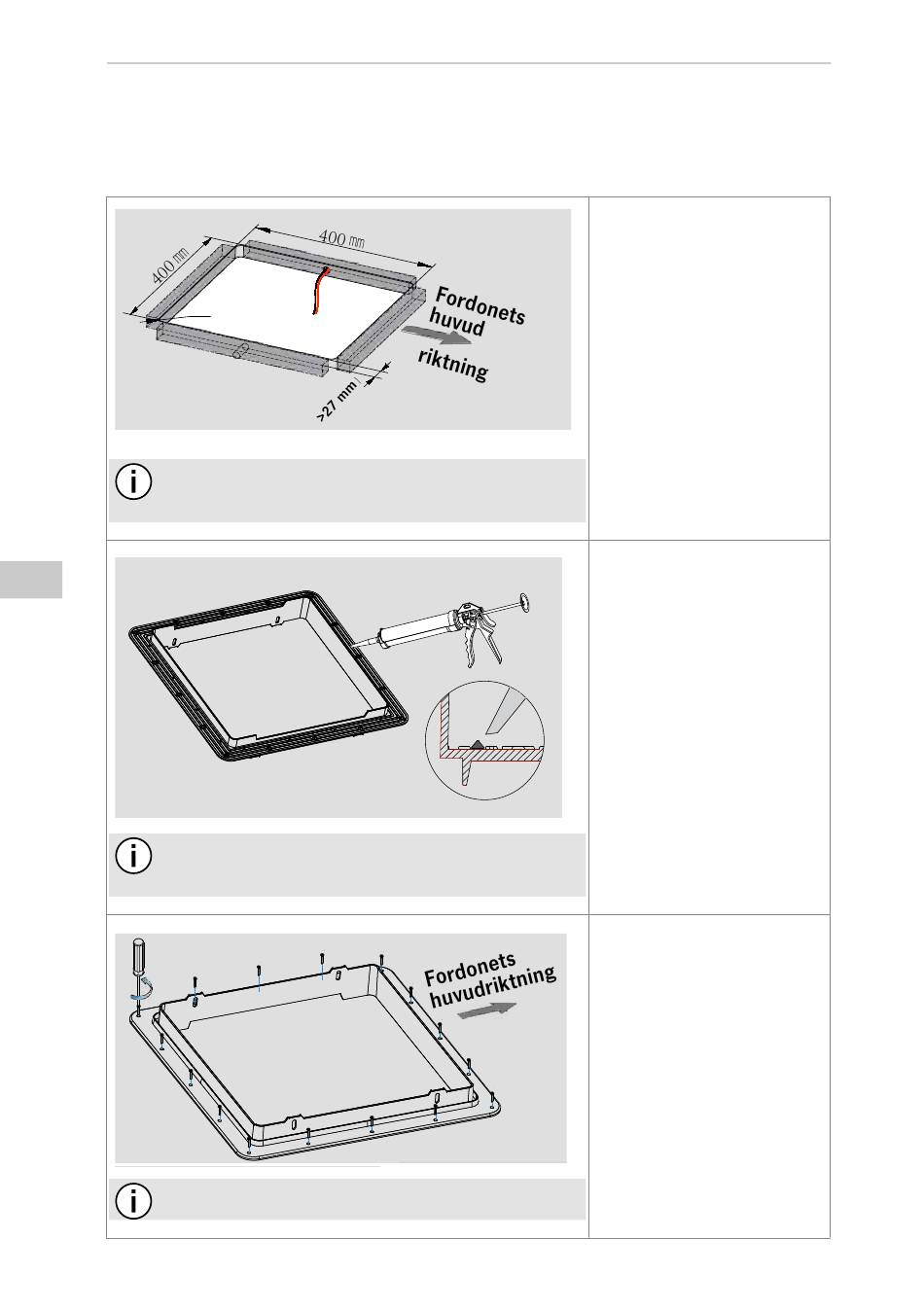 400 mm

400 mm

Fordonets huvud riktning

>27 mm

Fordonets huvudriktning