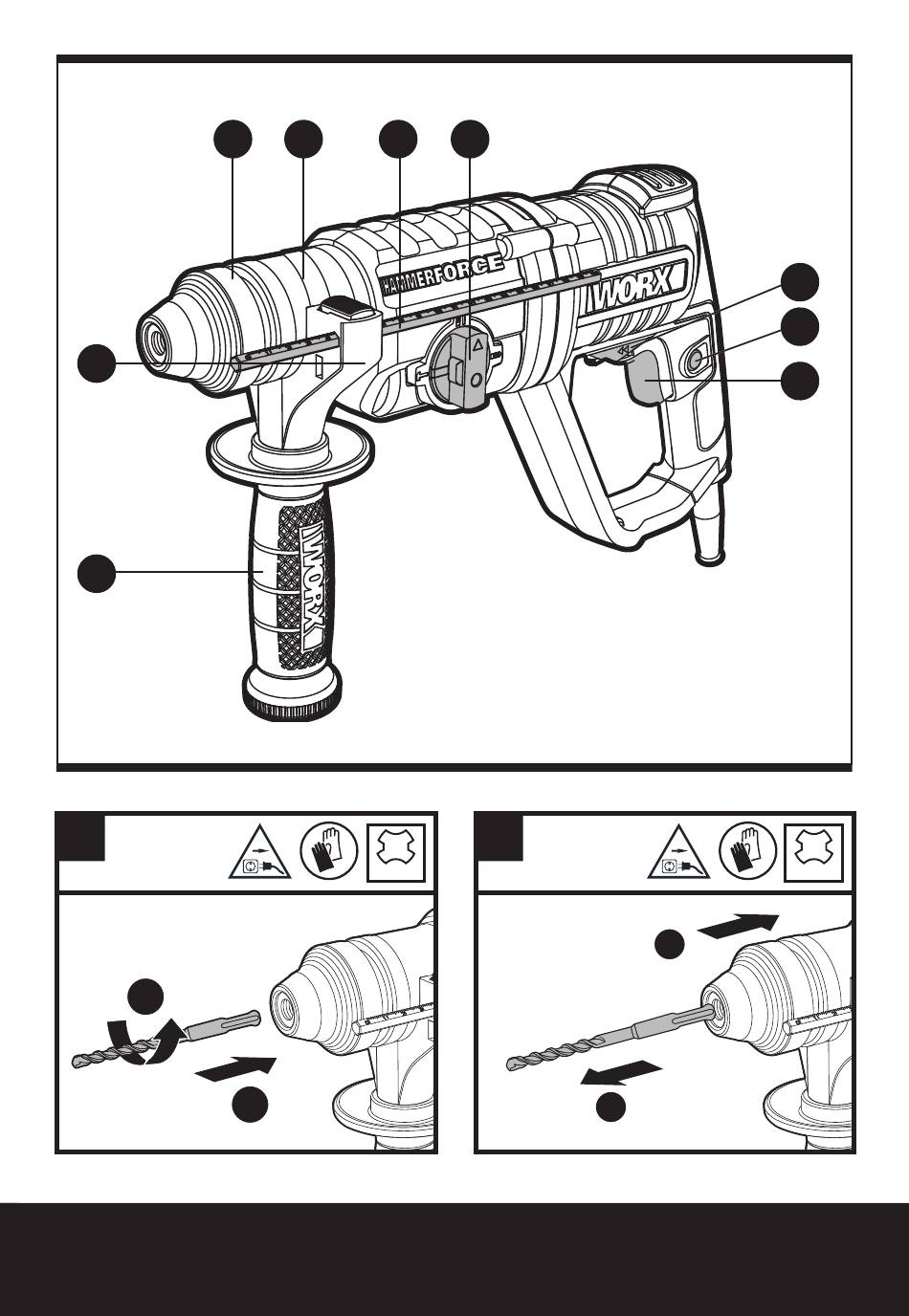 HAMMERFORCE
WORX
WORX