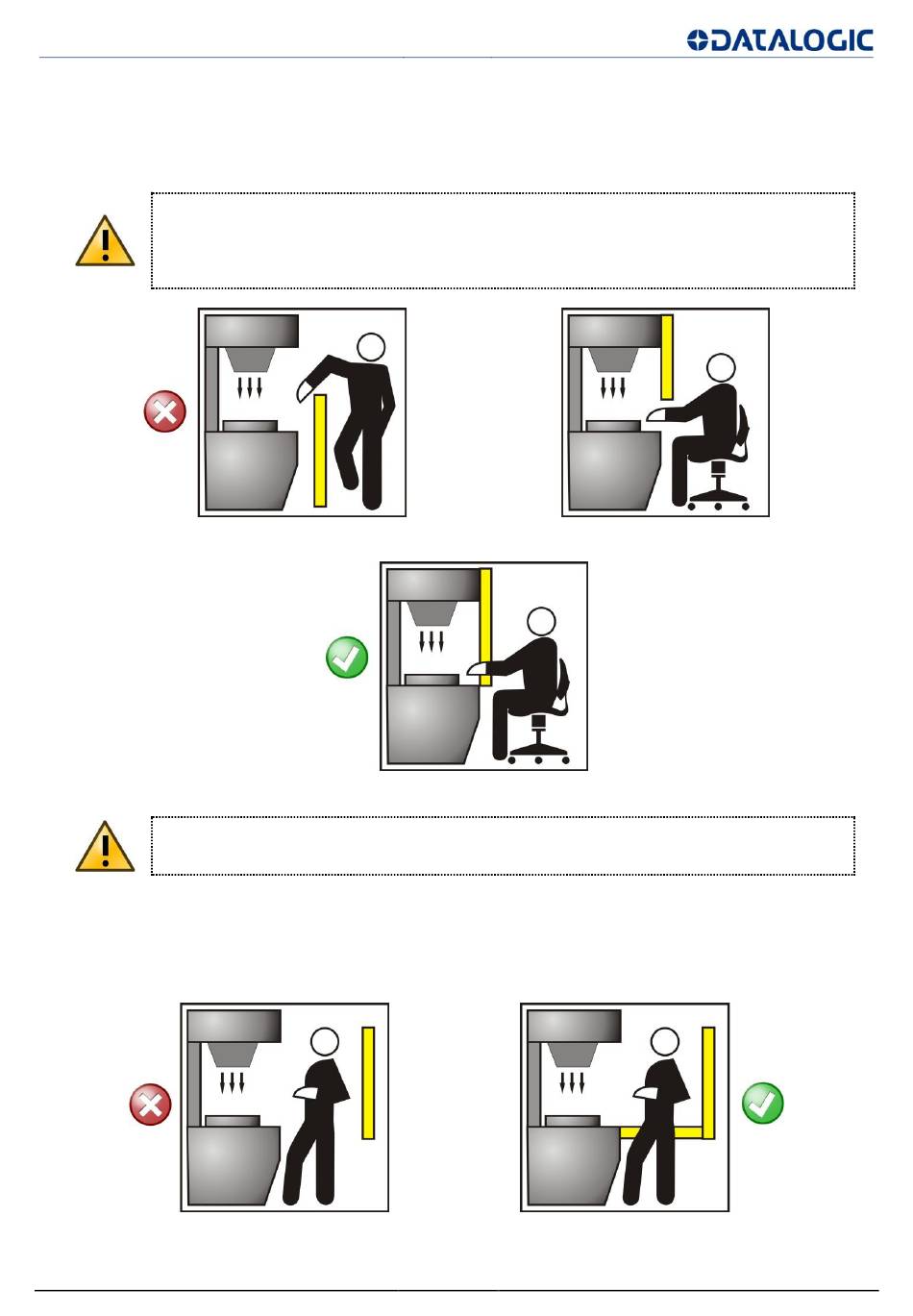 DATALOGIC