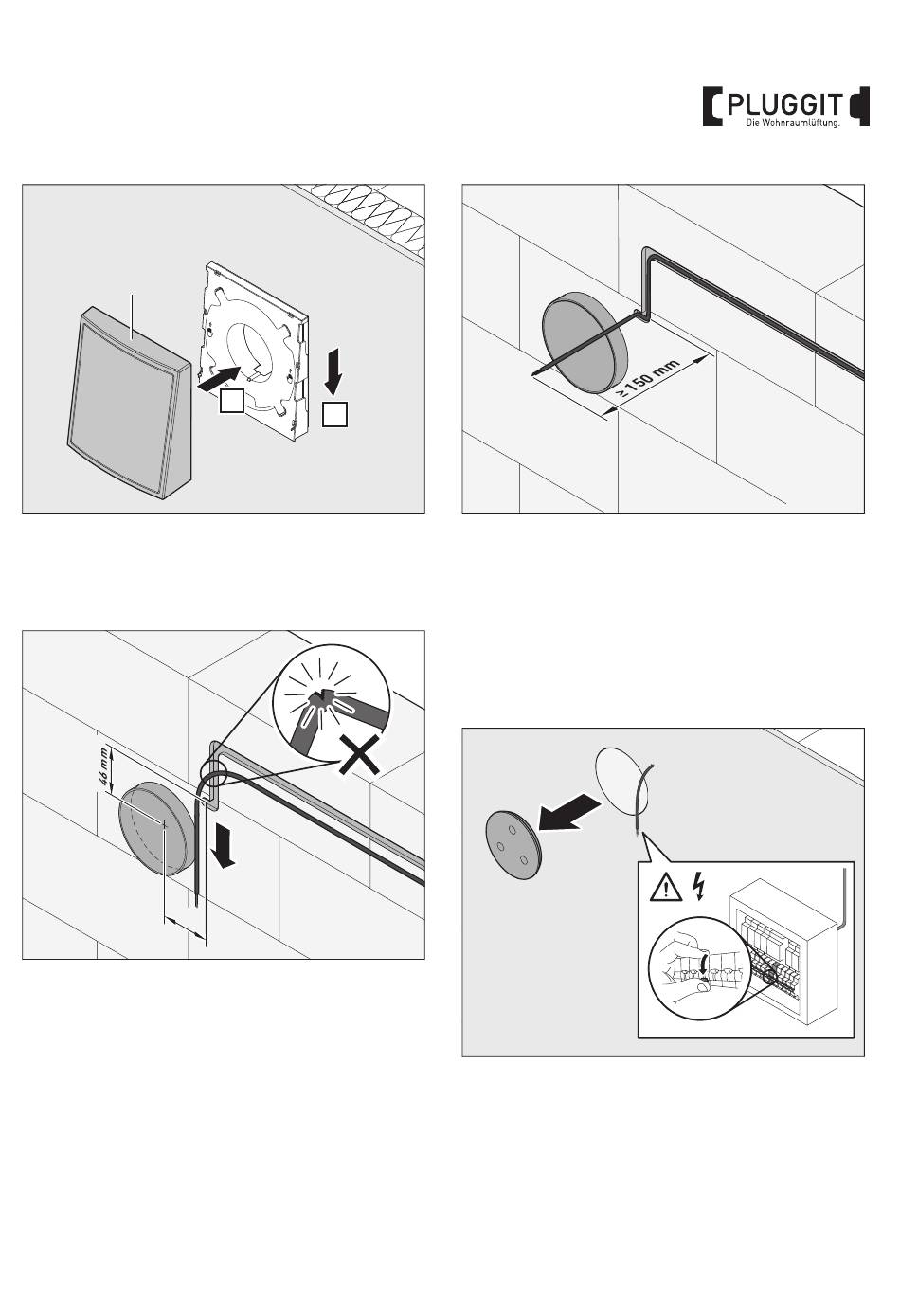 PLUGGIT
Die Wohnraumlüftung.

≥ 150 mm

46 mm